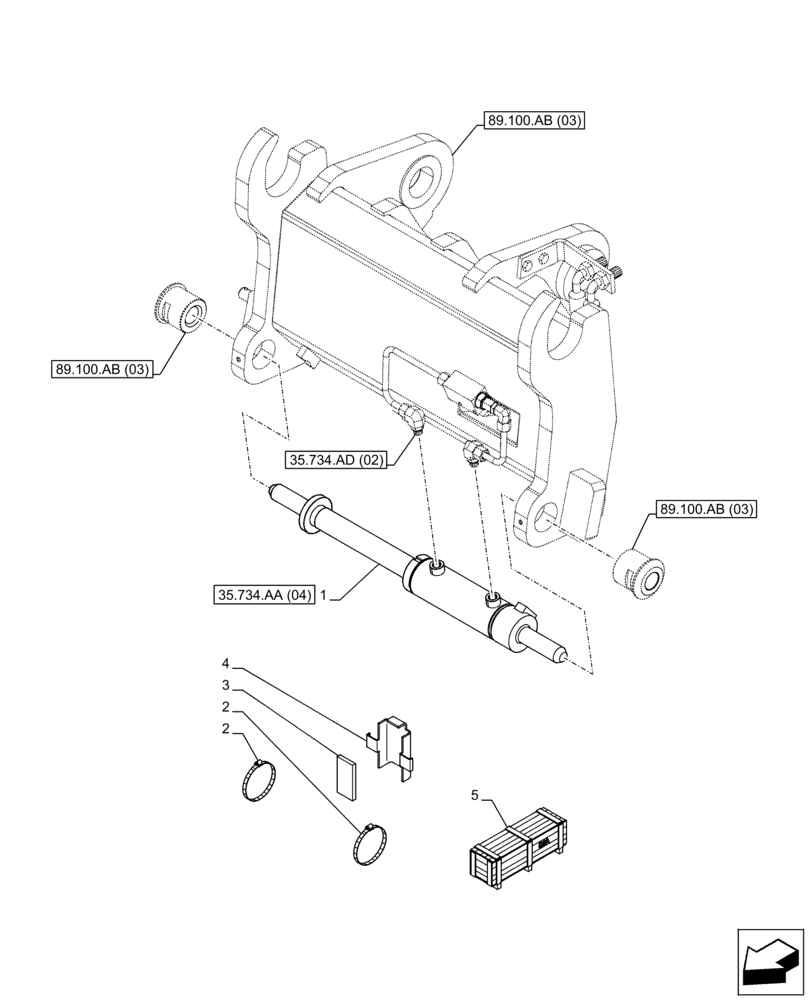 89.100.AB (03)

89.100.AB (03)

35.734.AD (02)

89.100.AB (03)

35.734.AA (04) 1

4

3

2

2

5