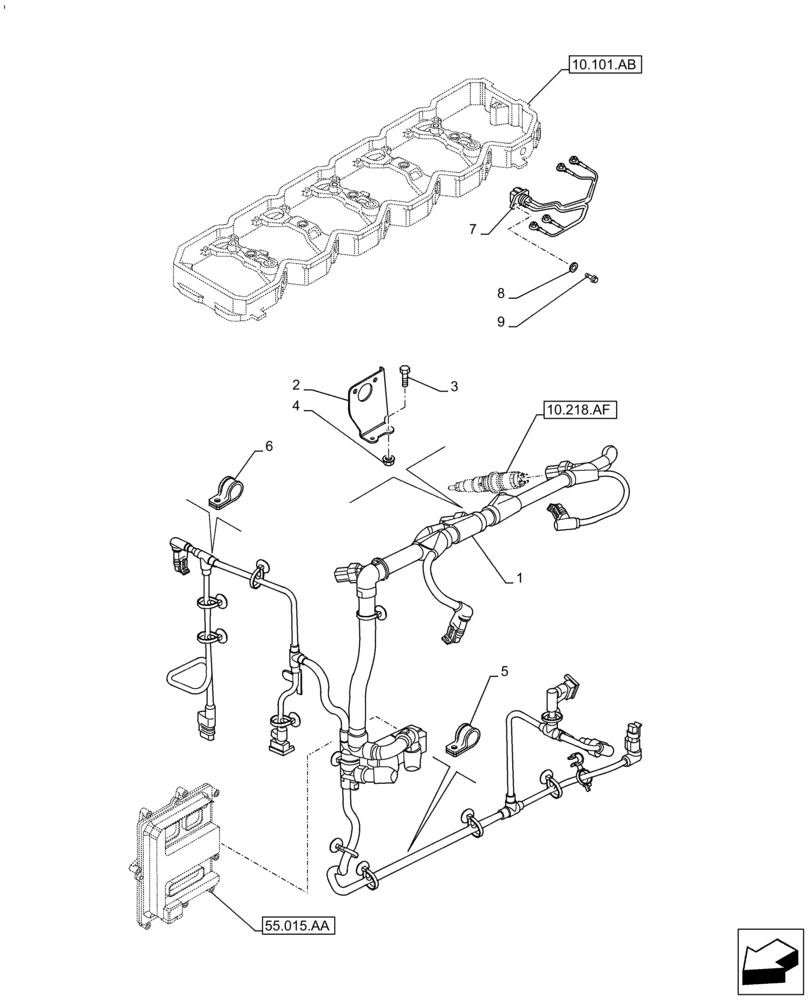 10.101.AB

7

8

9

2

3

4

10.218.AF

6

1

5

55.015.AA