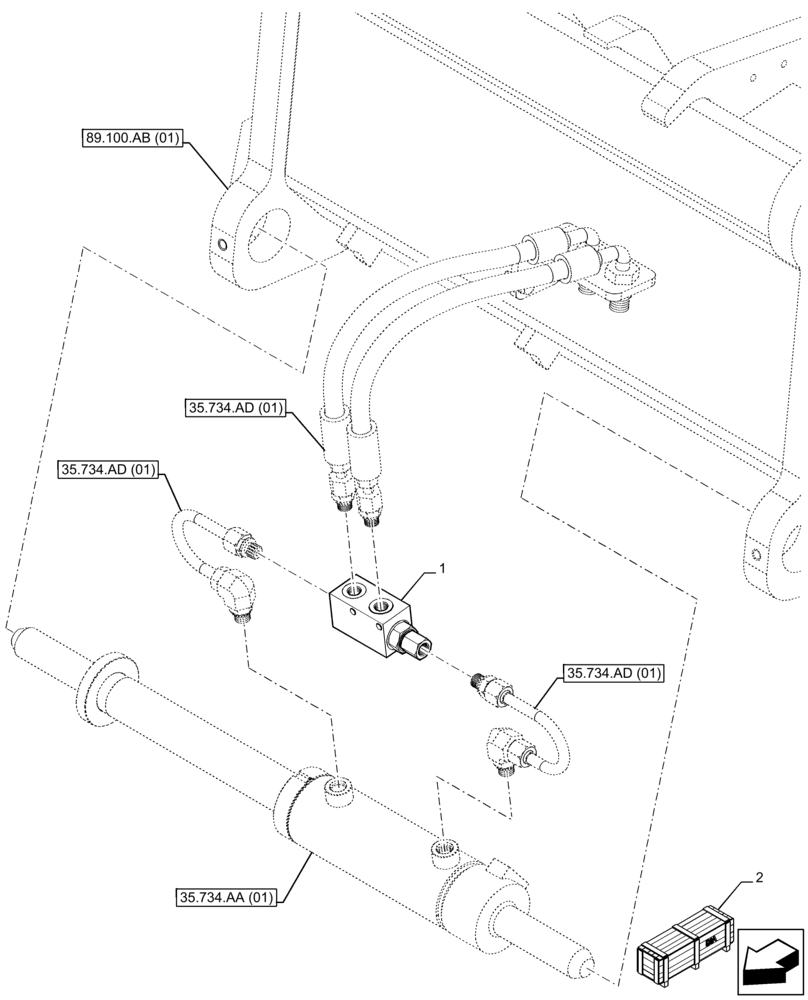 89.100.AB (01)

35.734.AD (01)

35.734.AD (01)

1

35.734.AD (01)

35.734.AA (01)

2