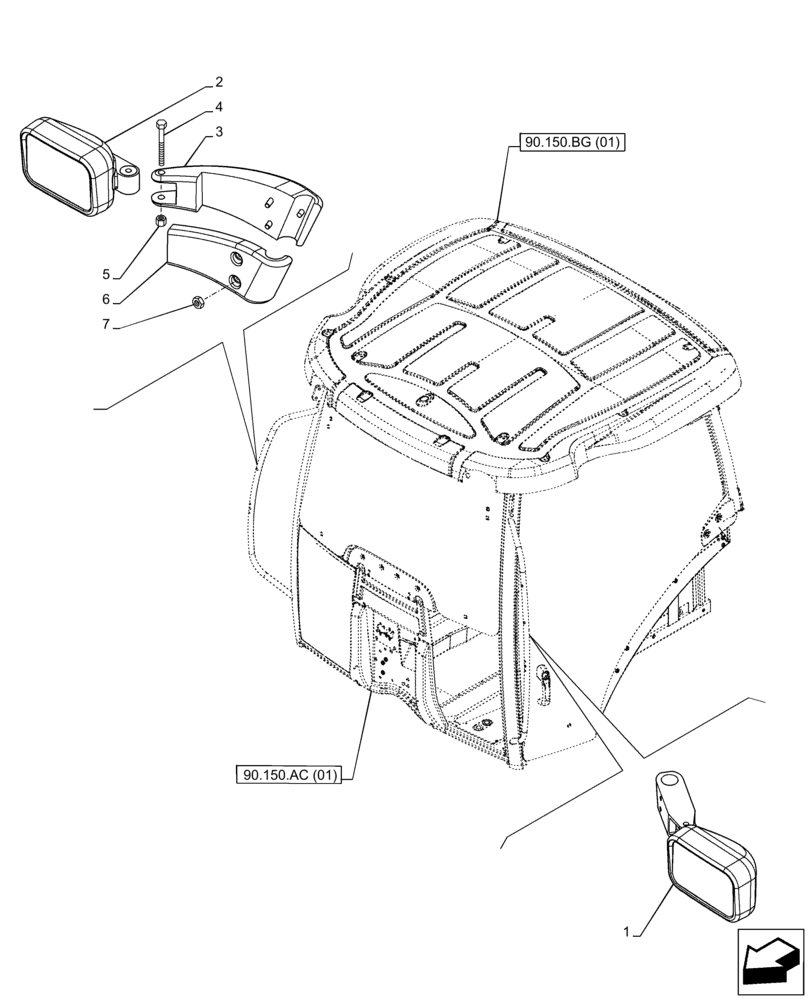 2
4
3
90.150.BG (01)
5
6
7
90.150.AC (01)
1