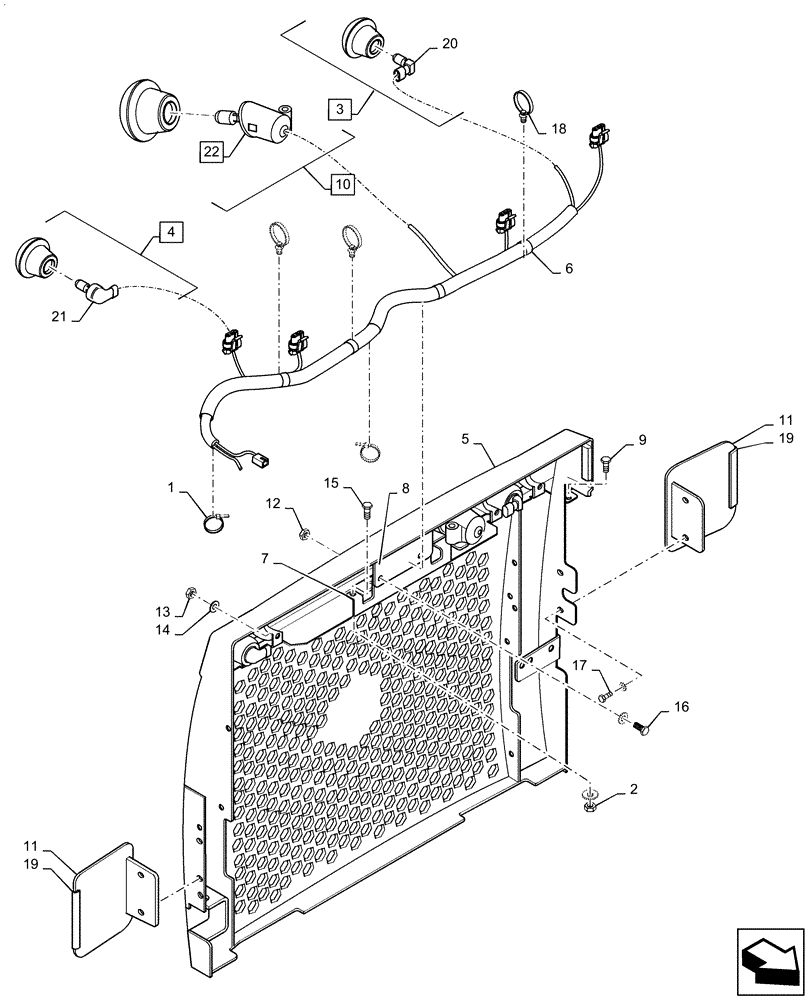 20
3
18
22
10
4
6
21
5
9
11
19
1
15
8
12
7
13
14
17
16
2
11
19