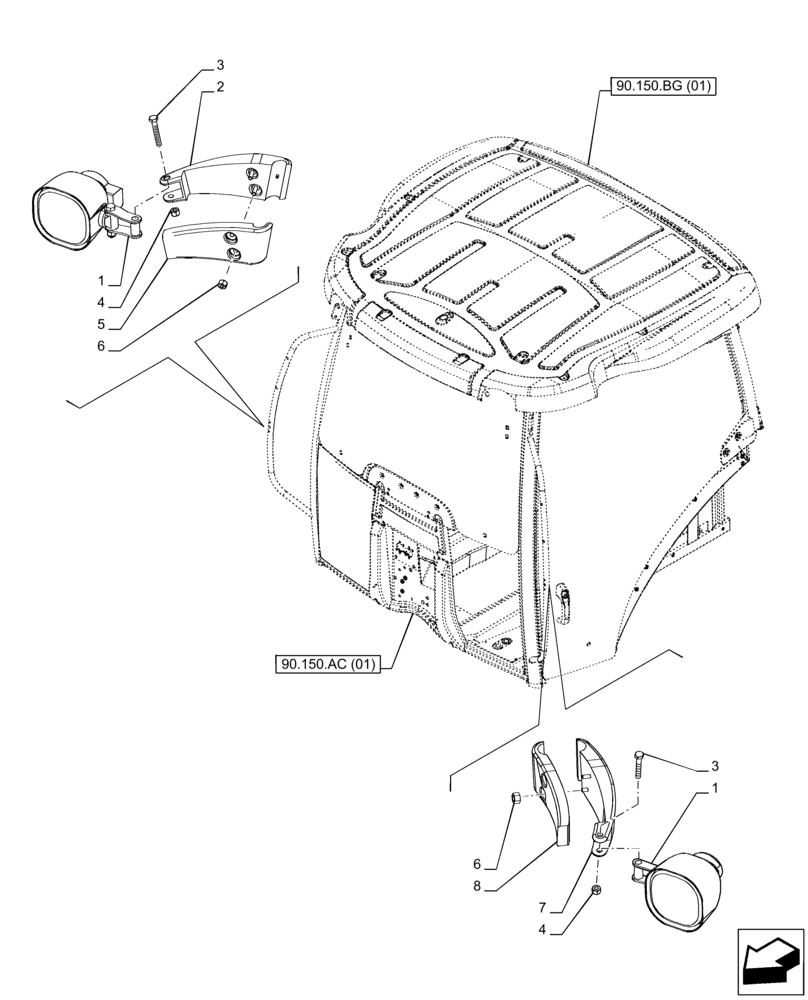 3
2
90.150.BG (01)
1
4
5
6
90.150.AC (01)
3
1
6
8
7
4