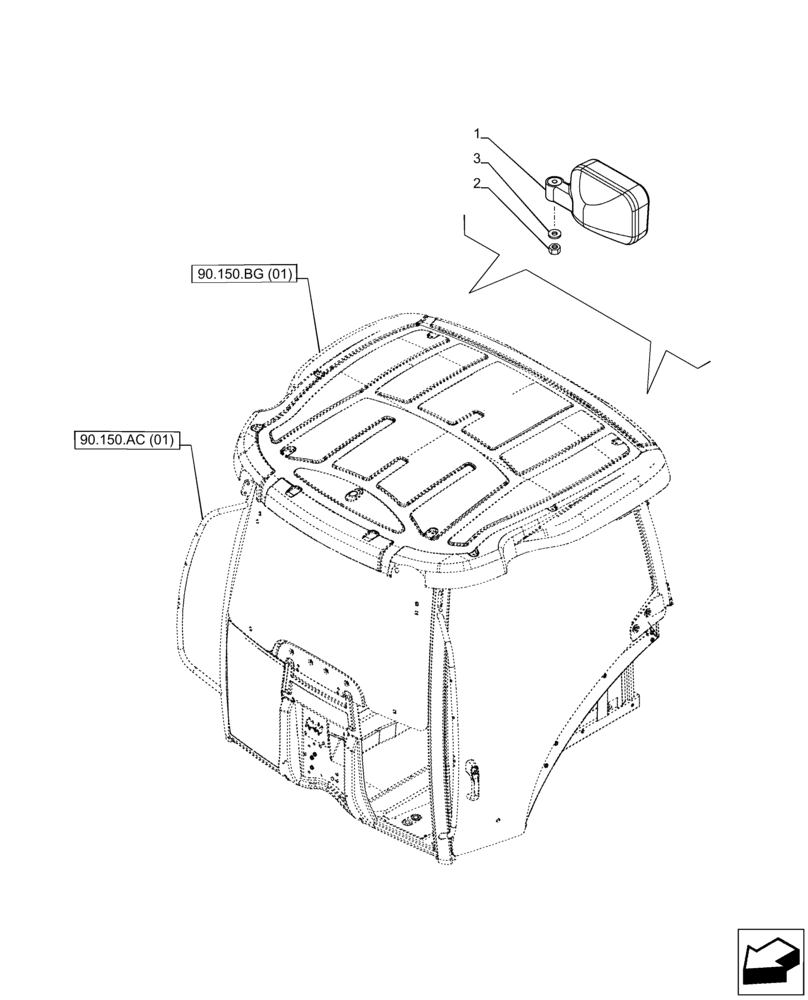 1
3
2
90.150.BG (01)
90.150.AC (01)