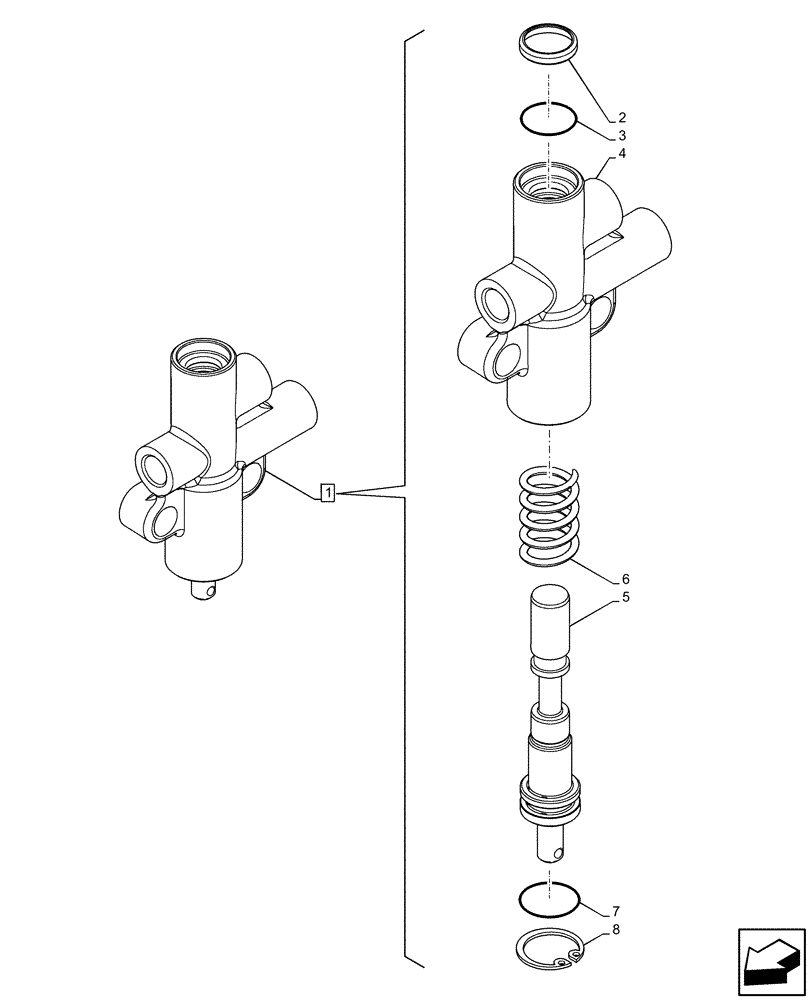 2
3
4
1
6
5
7
8