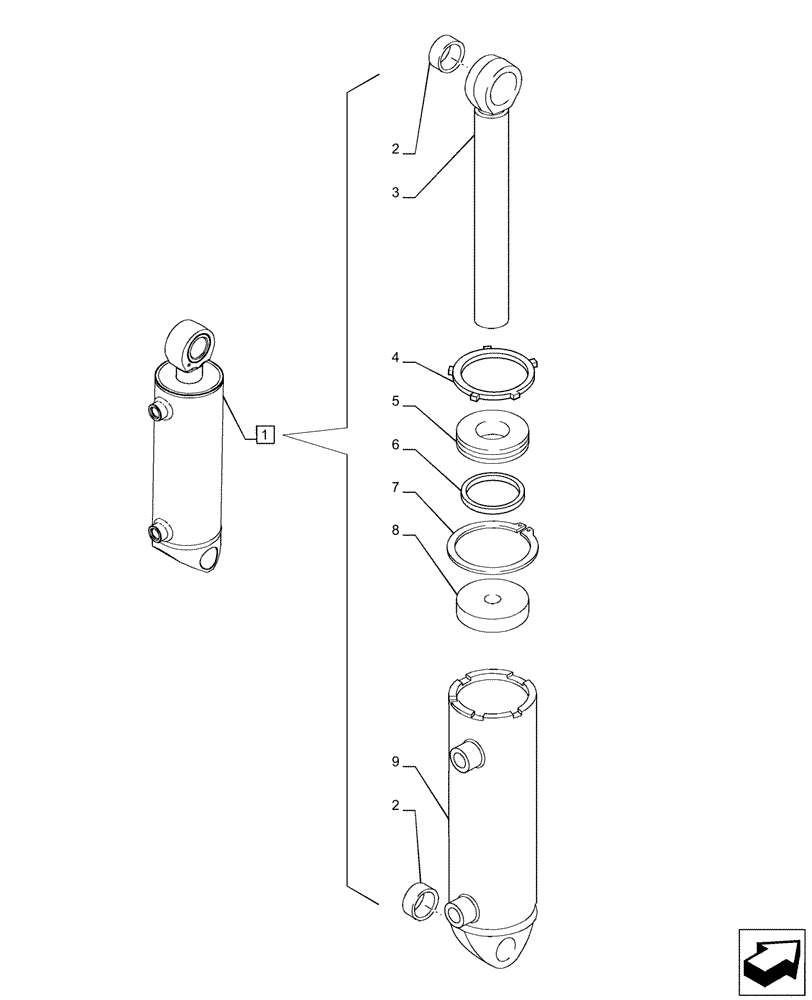 2
3
4
5
6
7
8
1
9
2