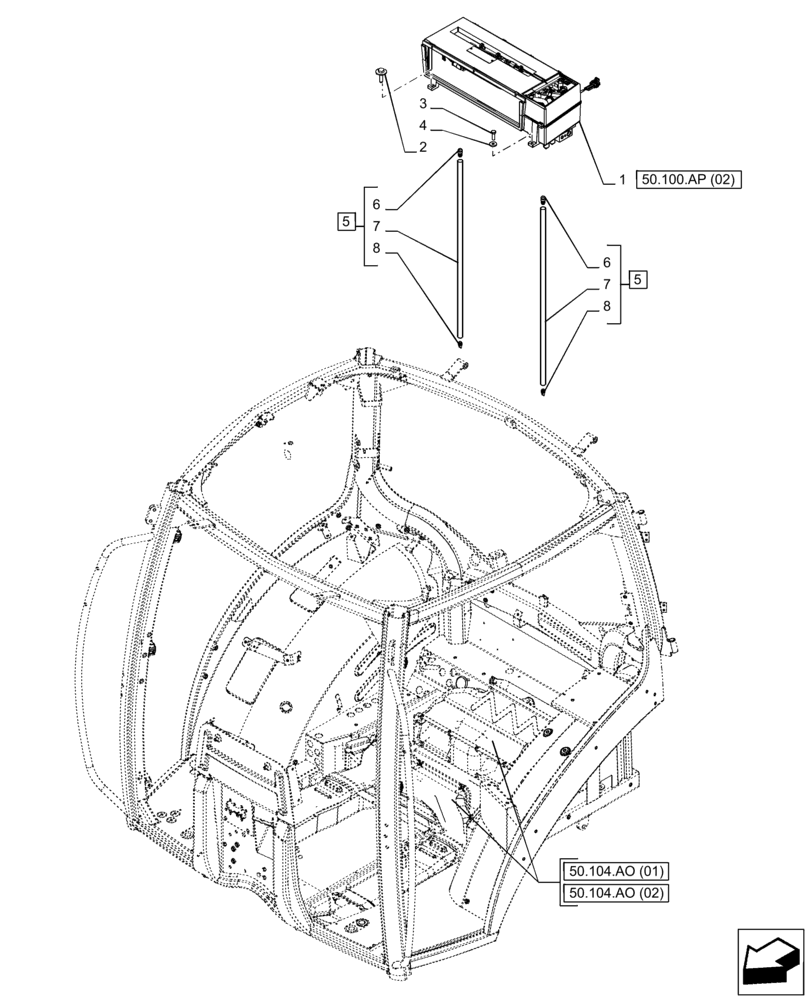 3
4
2
1 50.100.AP (02)
5
6
7
8
6
7
8
5
50.104.AO (01)
50.104.AO (02)