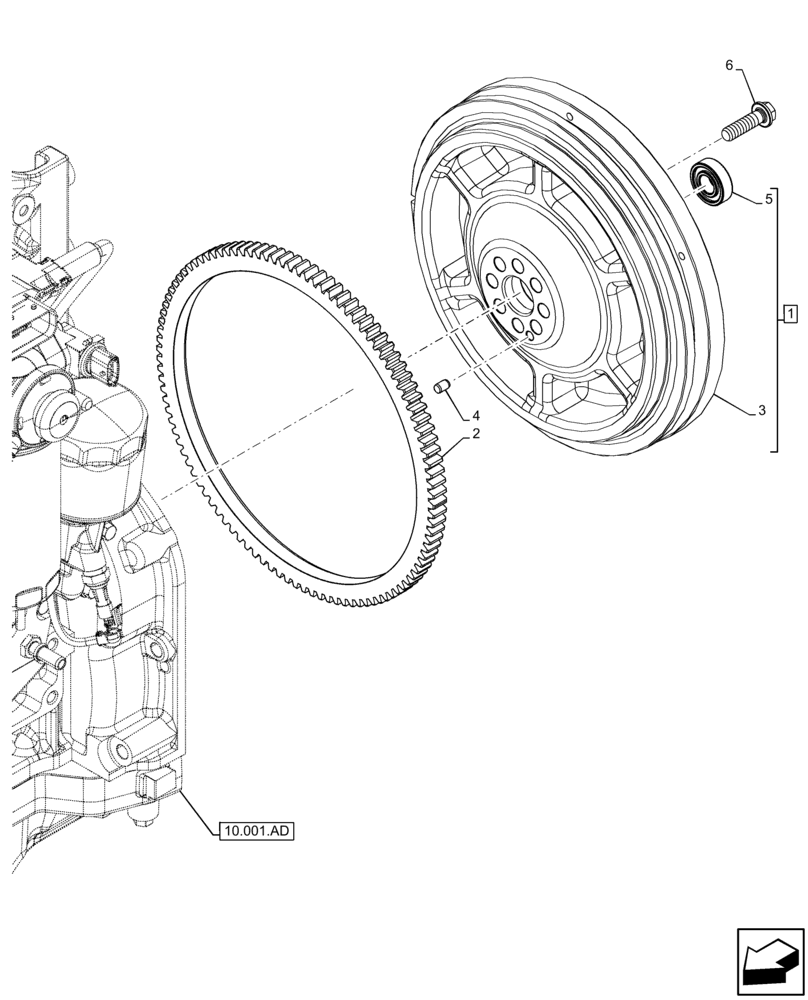 6
5
1
3
4
2
10.001.AD