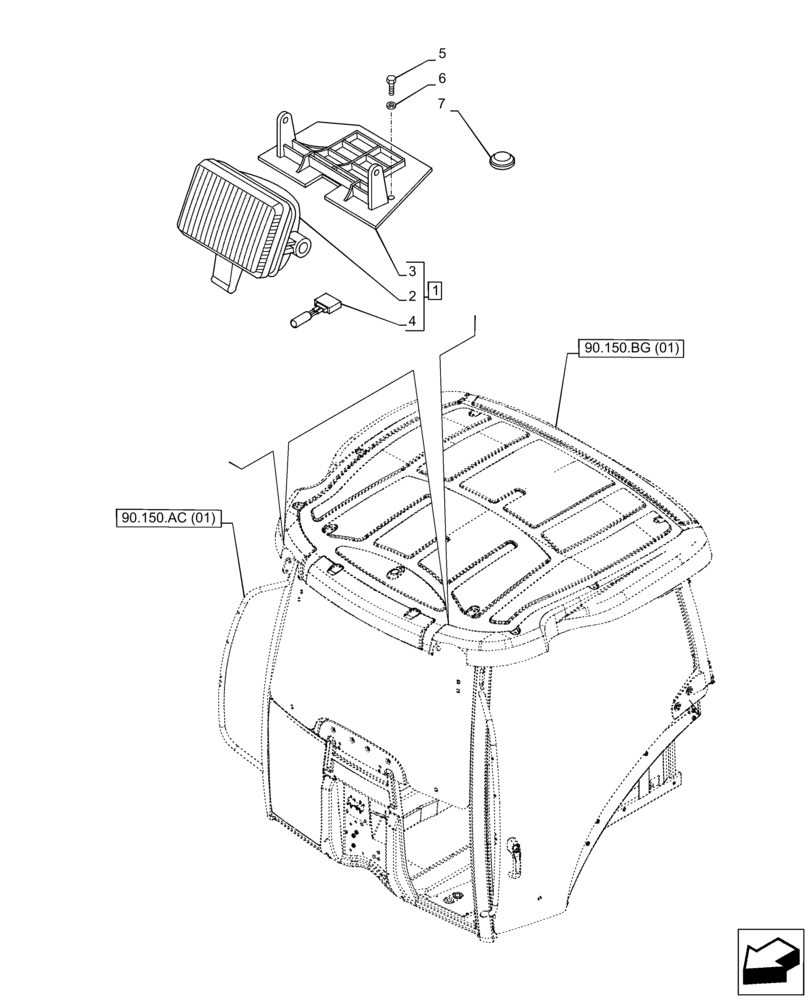 5
6
7
3
2
1
4
90.150.BG (01)
90.150.AC (01)