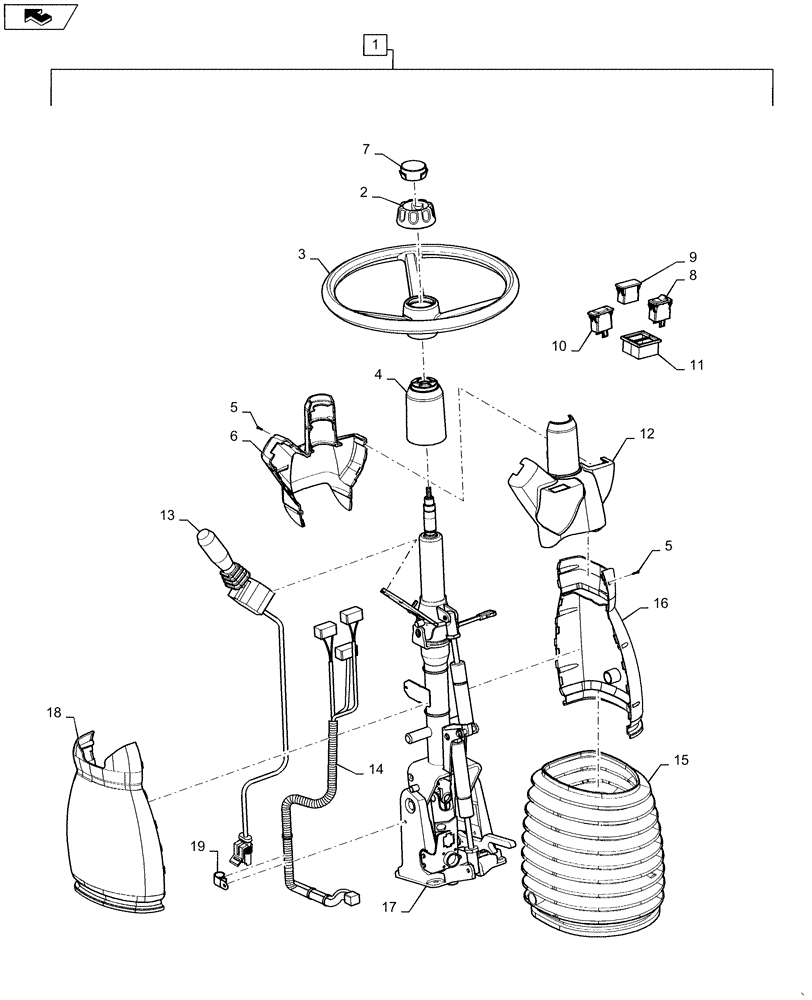 1
7
2
3
9
8
10
11
4
5
6
12
13
5
16
18
14
15
19
17