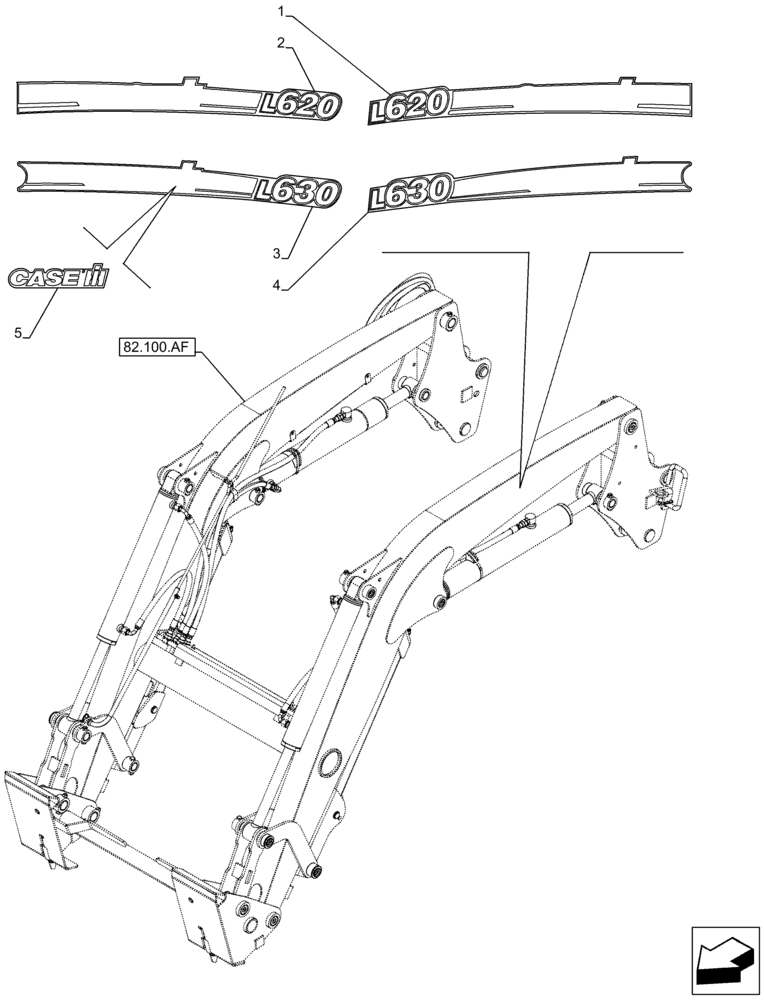 1
2
L620
L620
L630
L630
3
4
CASE IH
5
82.100.AF