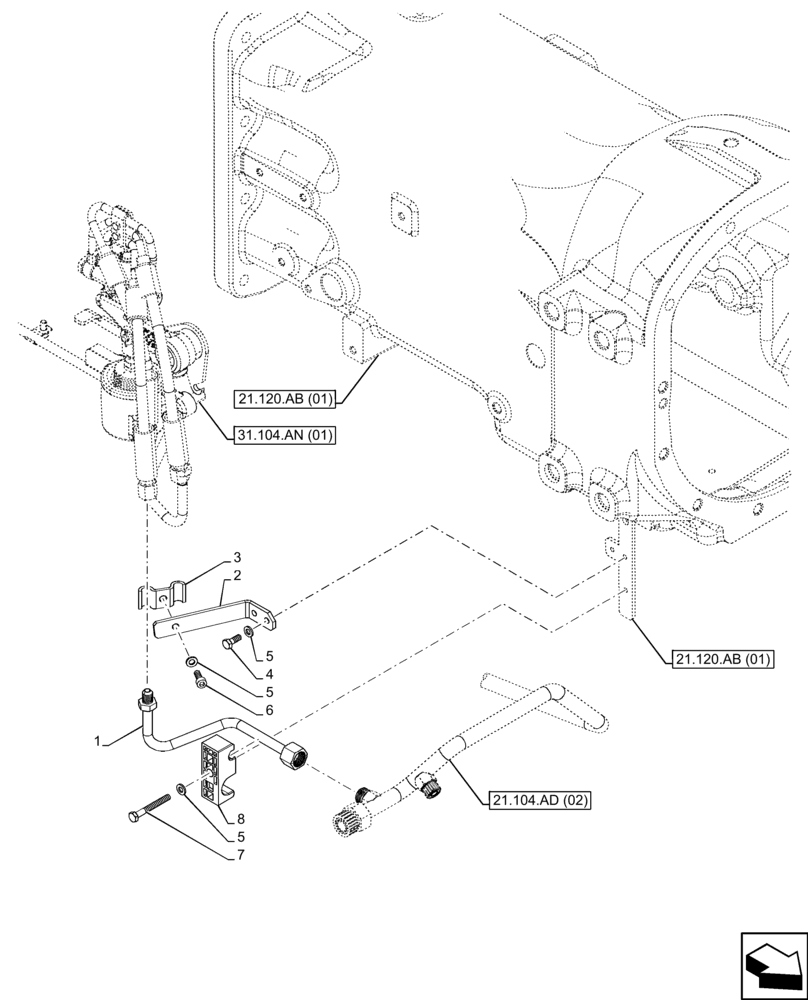 21.120.AB (01)
31.104.AN (01)
3
2
5
4
5
6
1
8
5
7
21.120.AB (01)
21.104.AD (02)