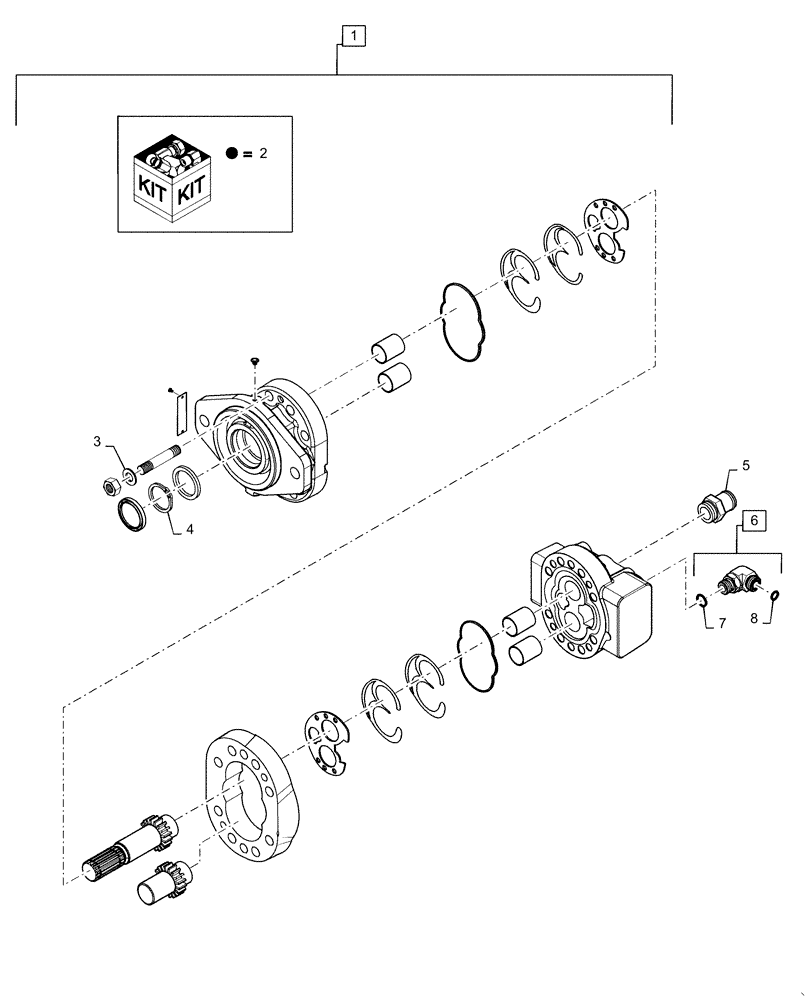 1

KIT KIT

● = 2

3

4

5

6

7

8