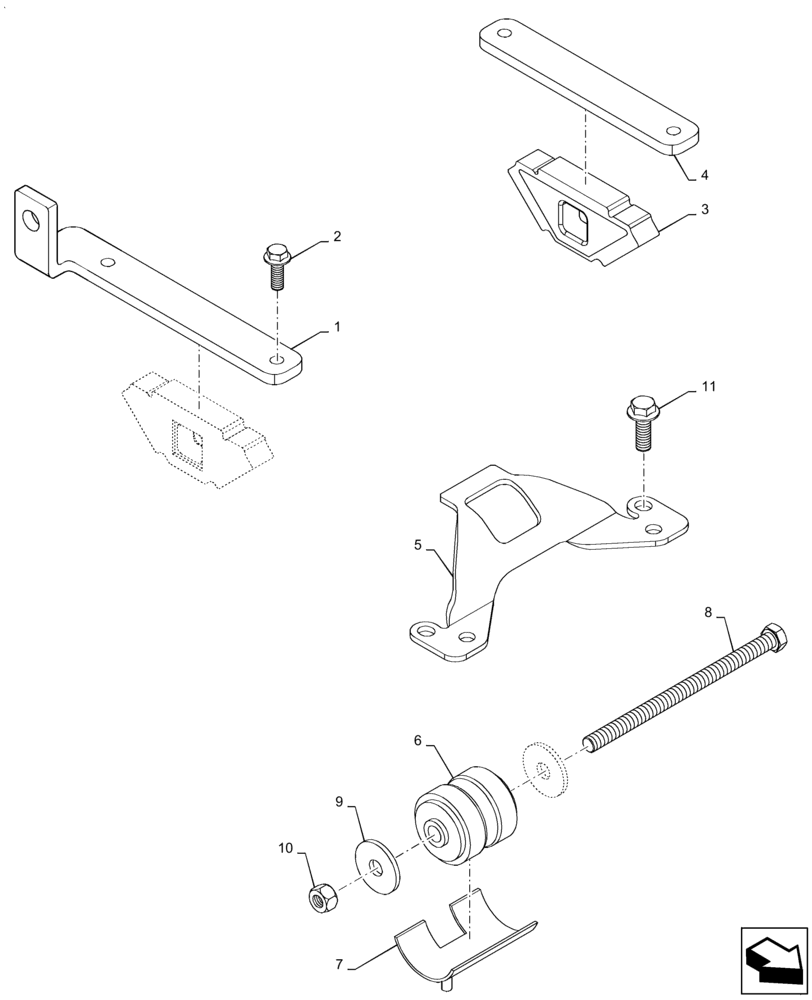 4
3
2
1
11
5
8
6
9
10
7