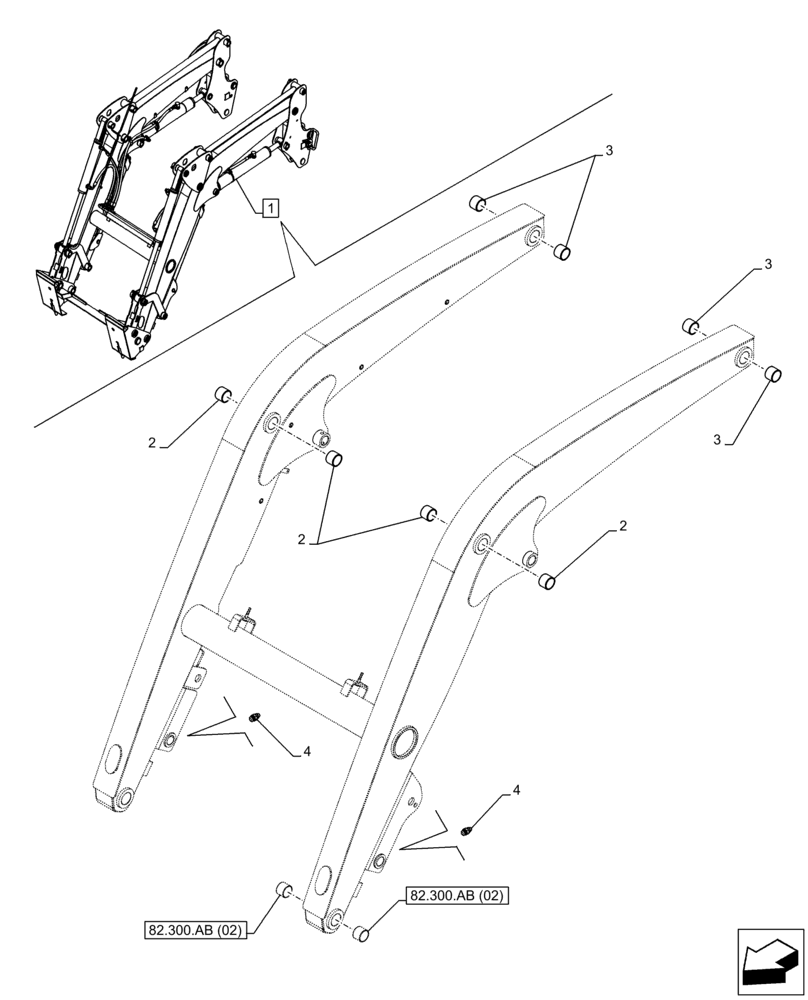 1
3
3
3
2
2
2
4
4
82.300.AB (02)
82.300.AB (02)