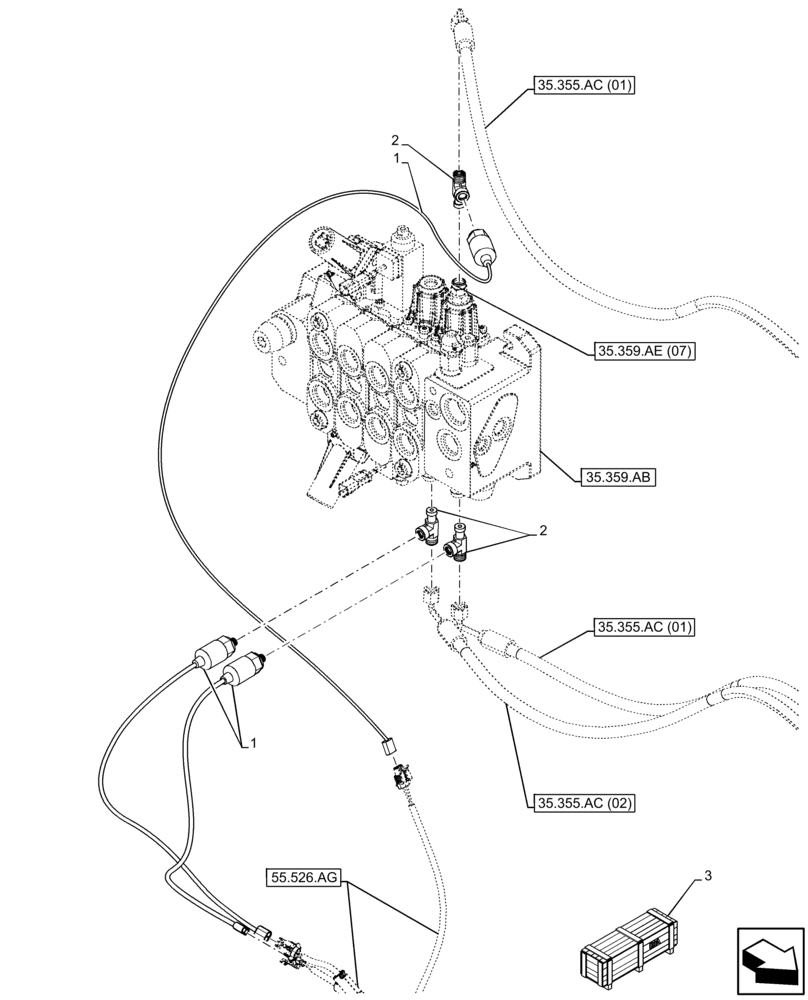 35.355.AC (01)

2

1

35.359.AE (07)

35.359.AB

2

35.355.AC (01)

1

35.355.AC (02)

55.526.AG

3