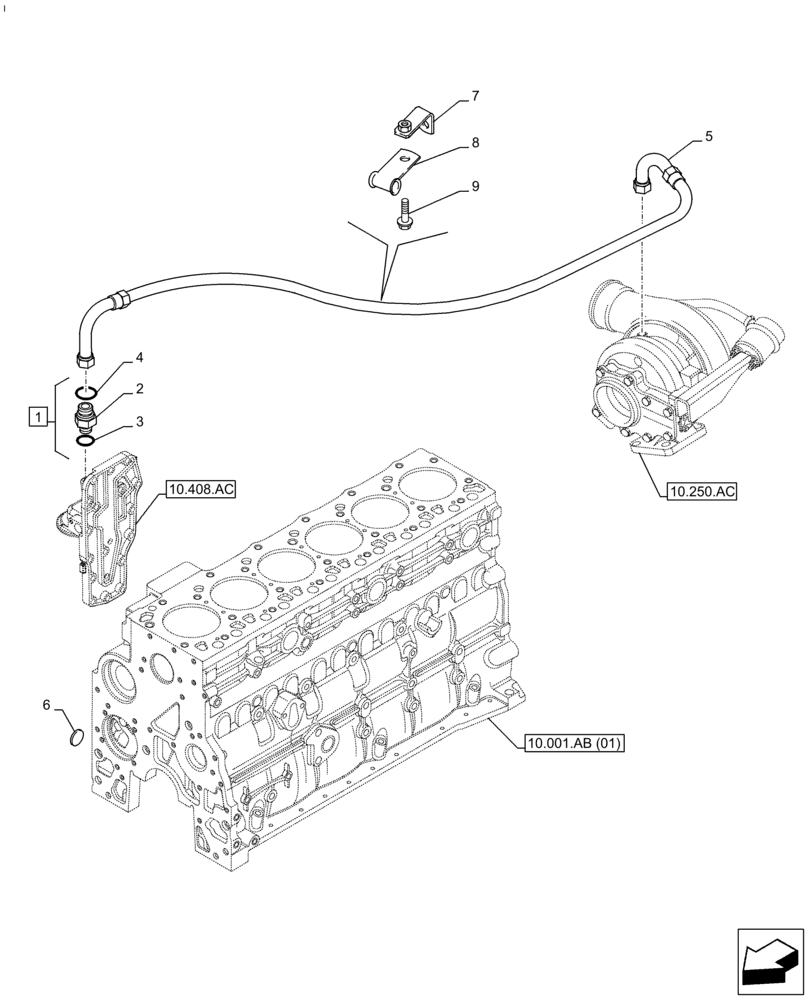 7
8
5
9
4
2
1
3
10.408.AC
10.250.AC
6
10.001.AB (01)