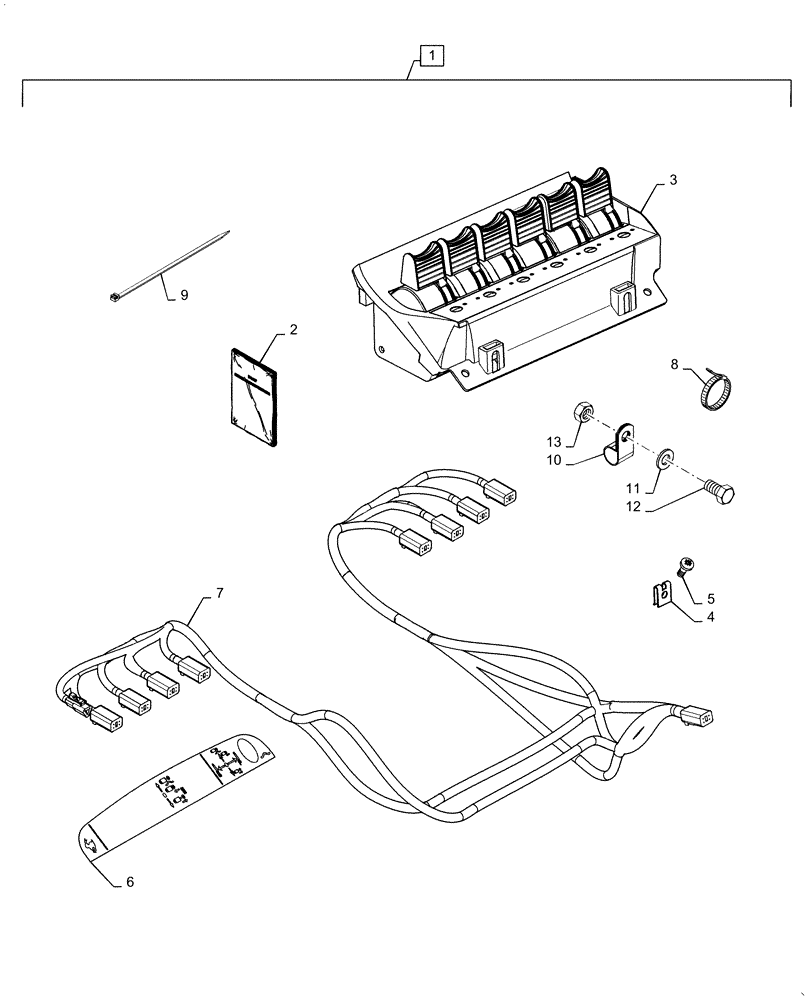 1
3
9
2
8
13
10
11
12
5
4
7
6