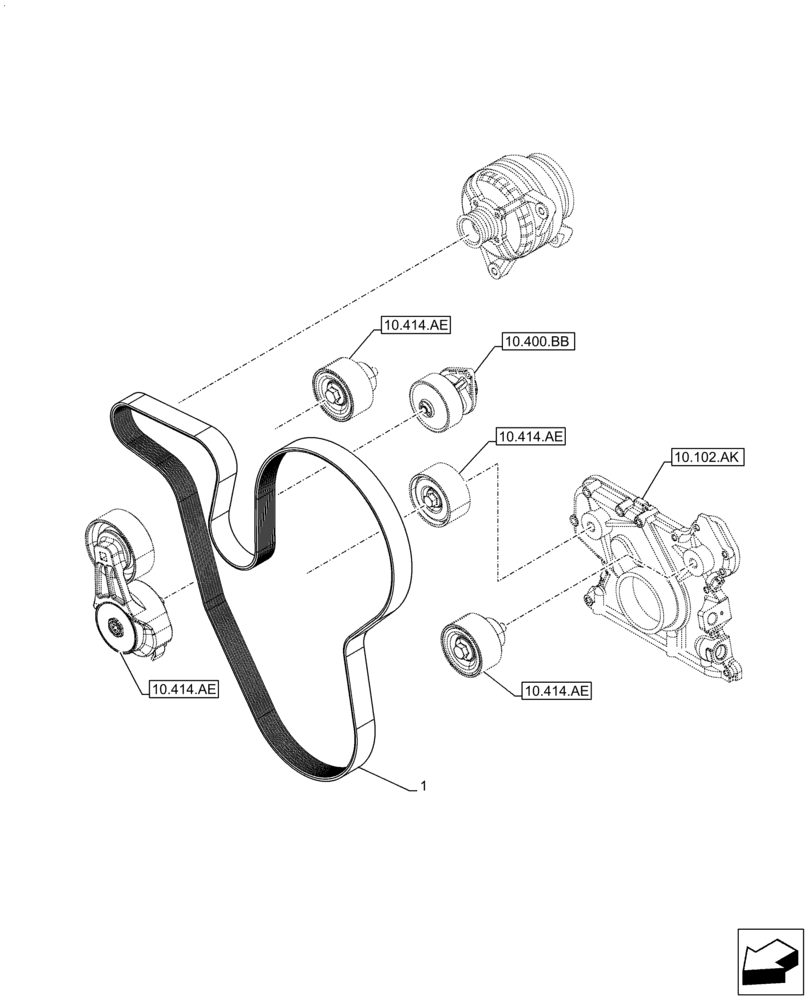 10.414.AE

10.400.BB

10.414.AE

10.102.AK

10.414.AE

10.414.AE

1