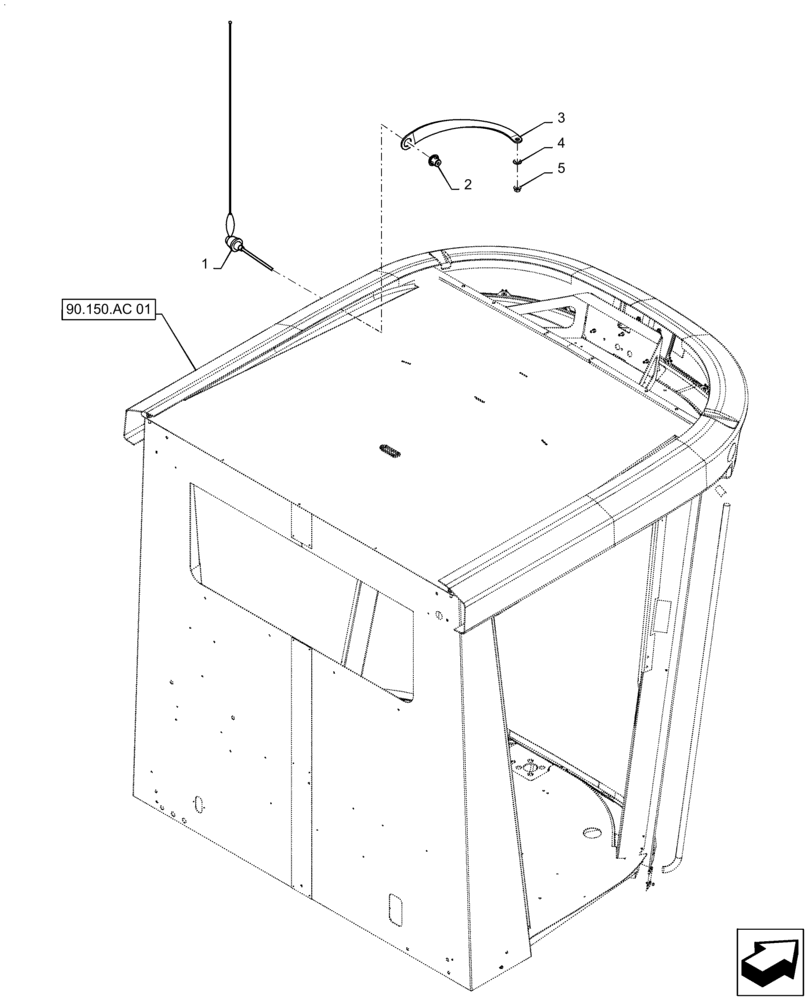 3
4
5
2
1
90.150.AC 01