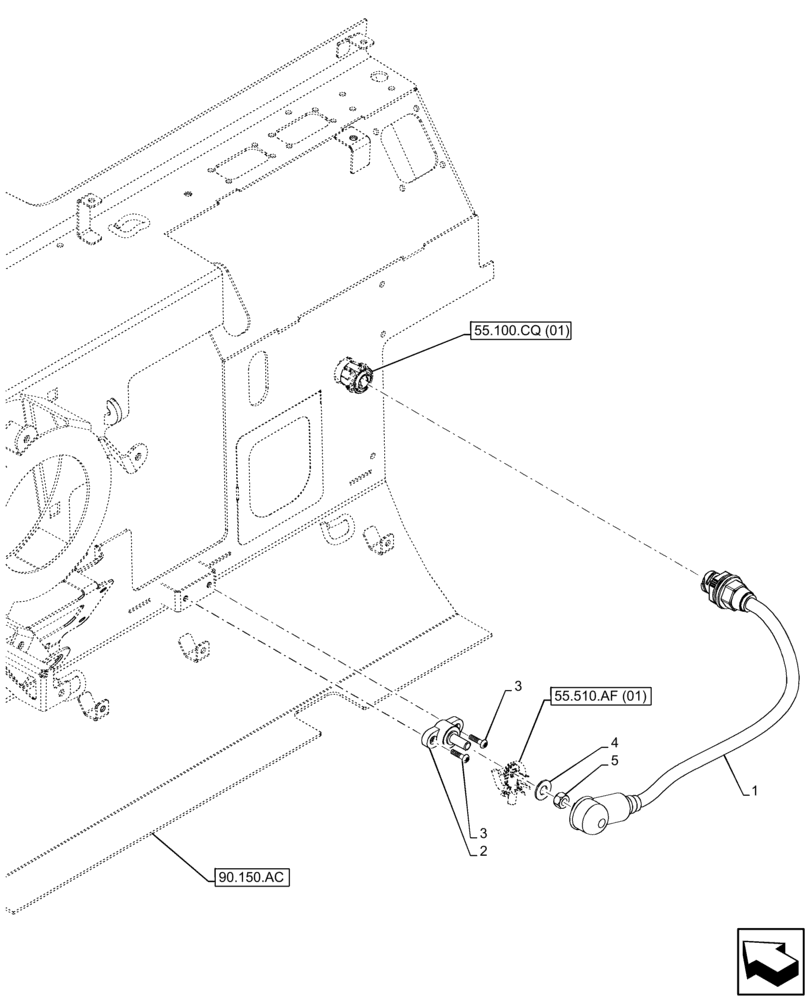 55.100.CQ (01)

3

55.510.AF (01)

4

5

1

3

2

90.150.AC