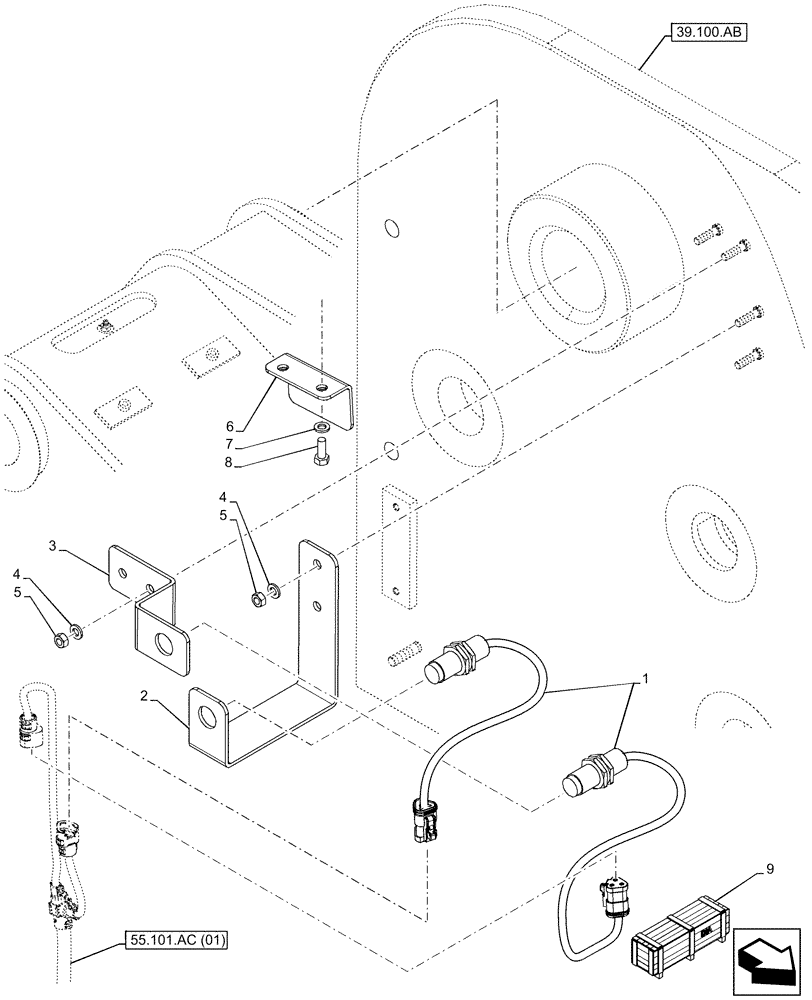 39.100.AB

6
7
8

4
5

3

4
5

2

1

9

55.101.AC (01)