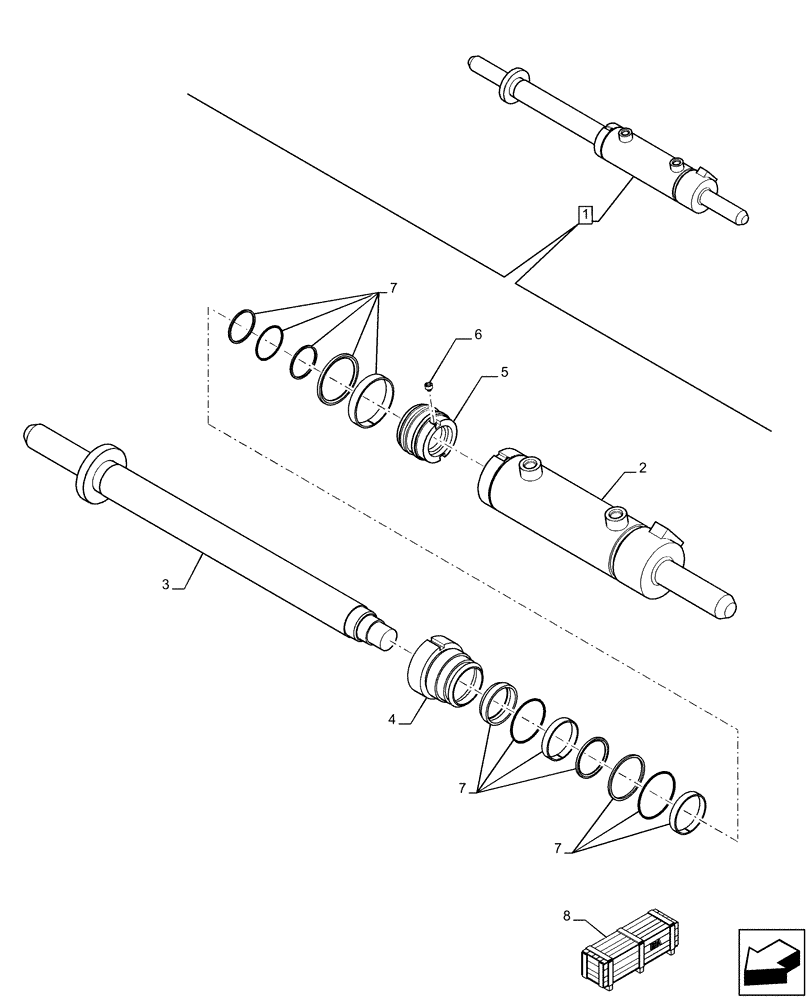 1
7
6
5
2
3
4
7
7
8