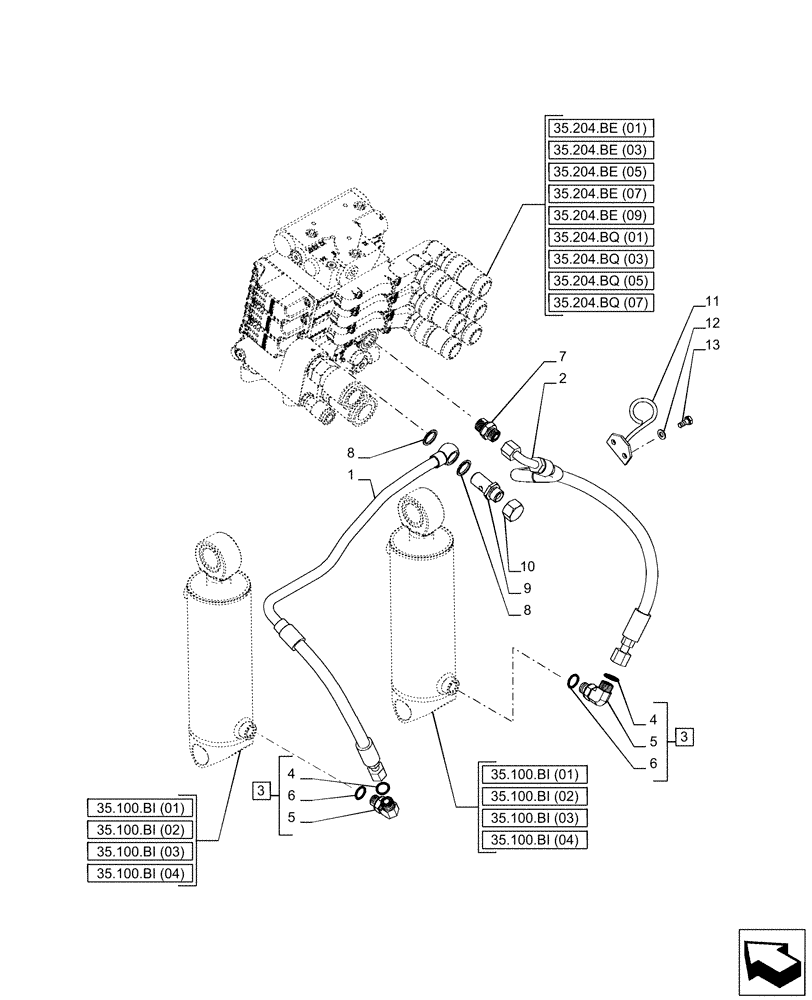 35.204.BE (01)
35.204.BE (03)
35.204.BE (05)
35.204.BE (07)
35.204.BE (09)
35.204.BQ (01)
35.204.BQ (03)
35.204.BQ (05)
35.204.BQ (07)

11
12
13
7
2
8
1
10
9
8
4
5
6
3

3
4
6
5

35.100.BI (01)
35.100.BI (02)
35.100.BI (03)
35.100.BI (04)

35.100.BI (01)
35.100.BI (02)
35.100.BI (03)
35.100.BI (04)