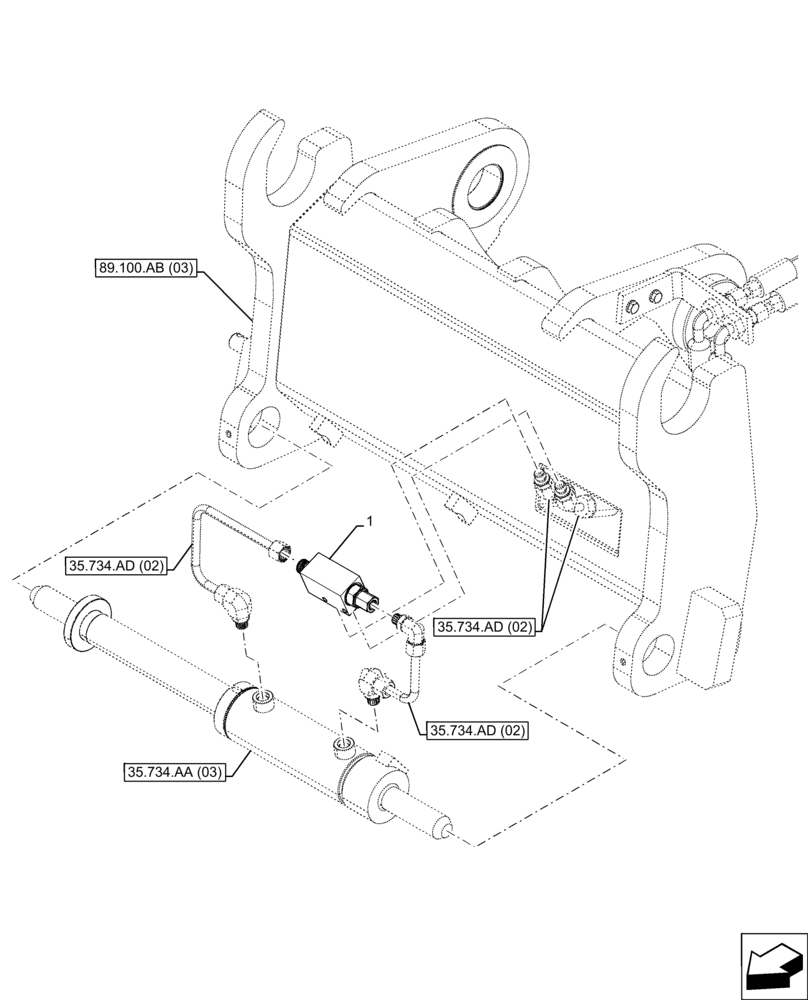 89.100.AB (03)

1

35.734.AD (02)

35.734.AD (02)

35.734.AD (02)

35.734.AA (03)