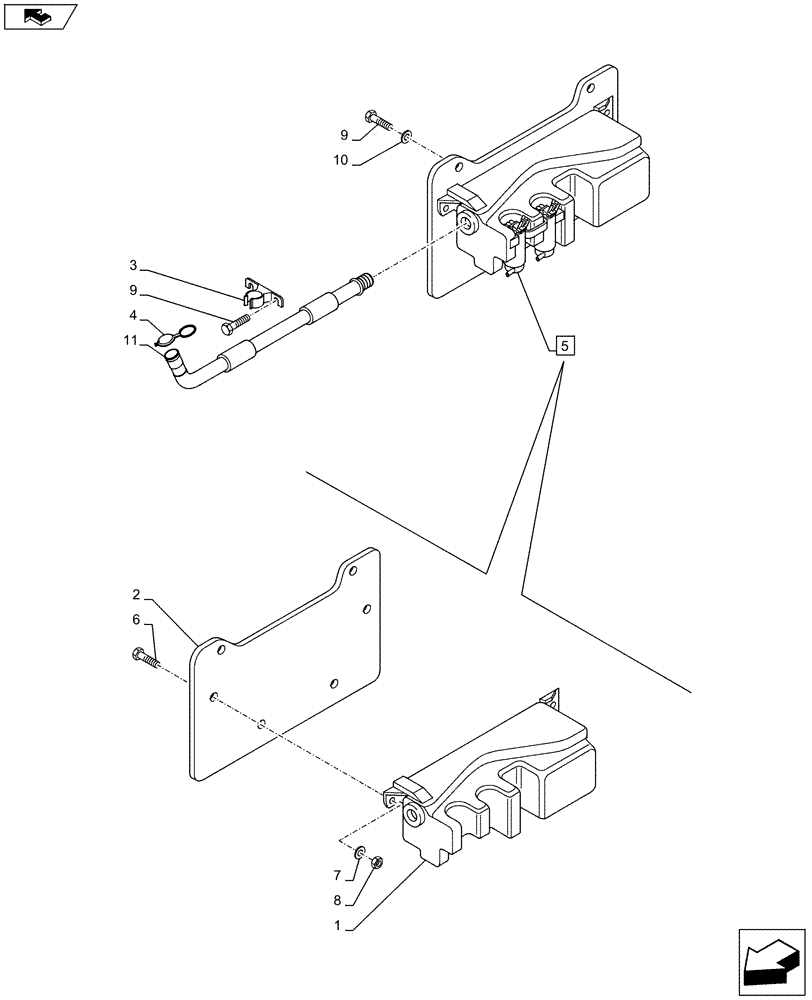 9
10
3
9
4
11
5
2
6
7
8
1