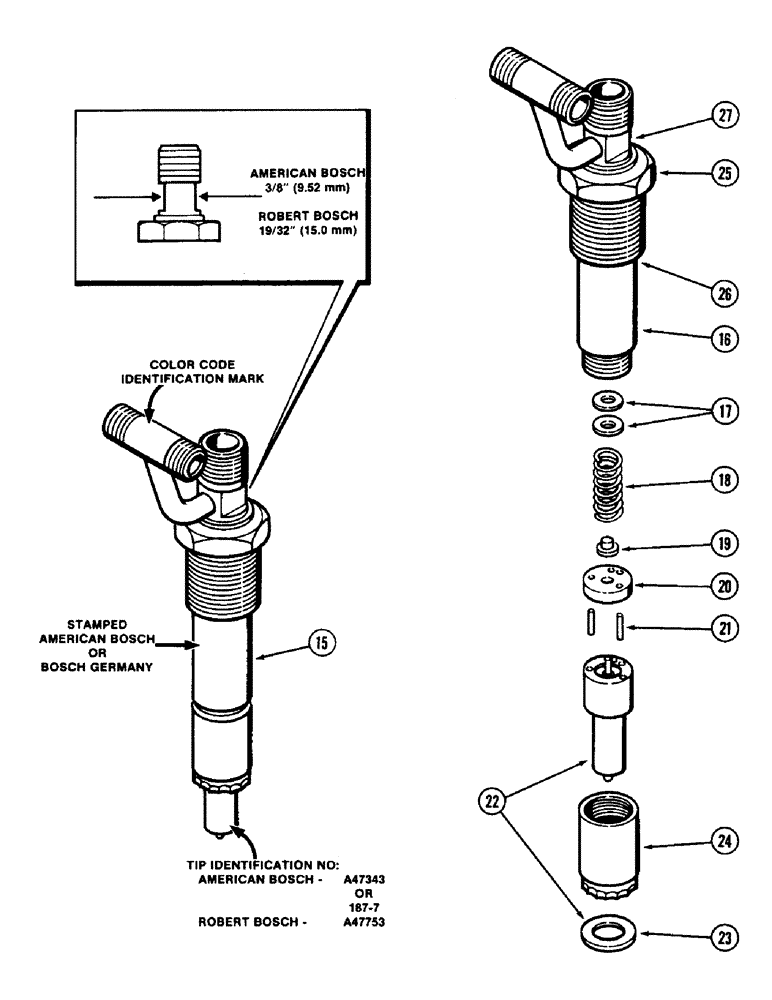 AMERICAN BOSCH
3/8" (9.52 mm)

ROBERT BOSCH
19/32" (15.0 mm)

COLOR CODE
IDENTIFICATION MARK

STAMPED
AMERICAN BOSCH
OR
BOSCH GERMANY

15

TIP IDENTIFICATION NO:
AMERICAN BOSCH - A47343
OR
187-7
ROBERT BOSCH - A47753

27
25
26
16
17
18
19
20
21
22
24
23