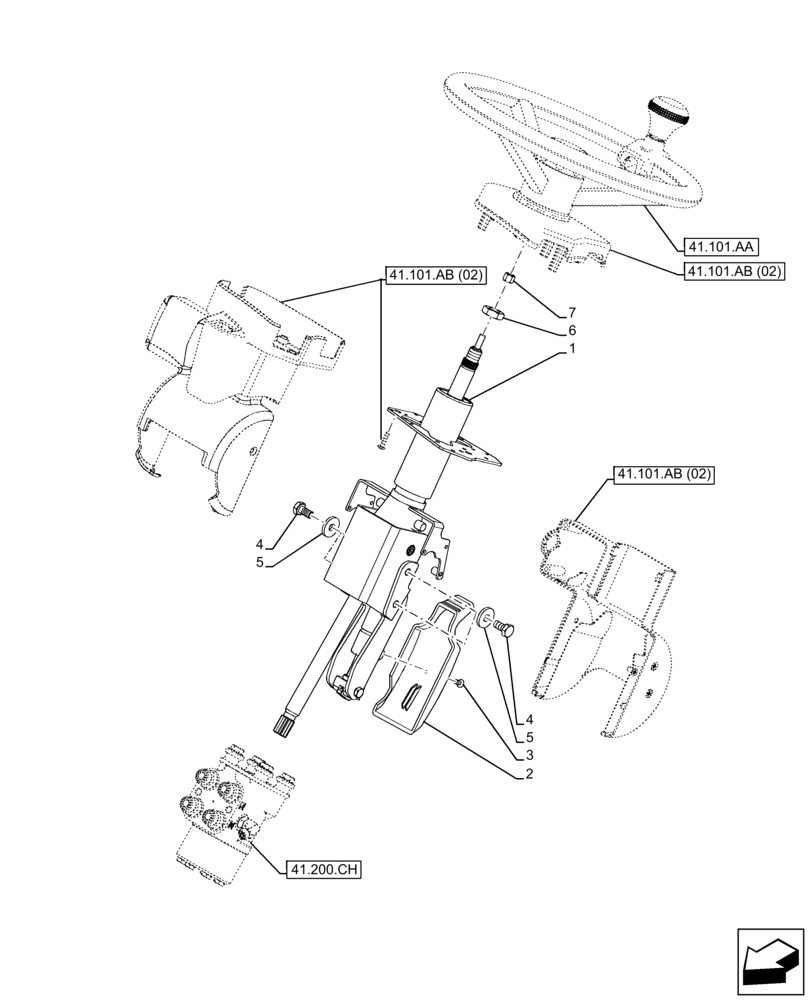 41.101.AA
41.101.AB (02)
41.101.AB (02)
7
6
1
41.101.AB (02)
4
5
4
5
3
2
41.200.CH