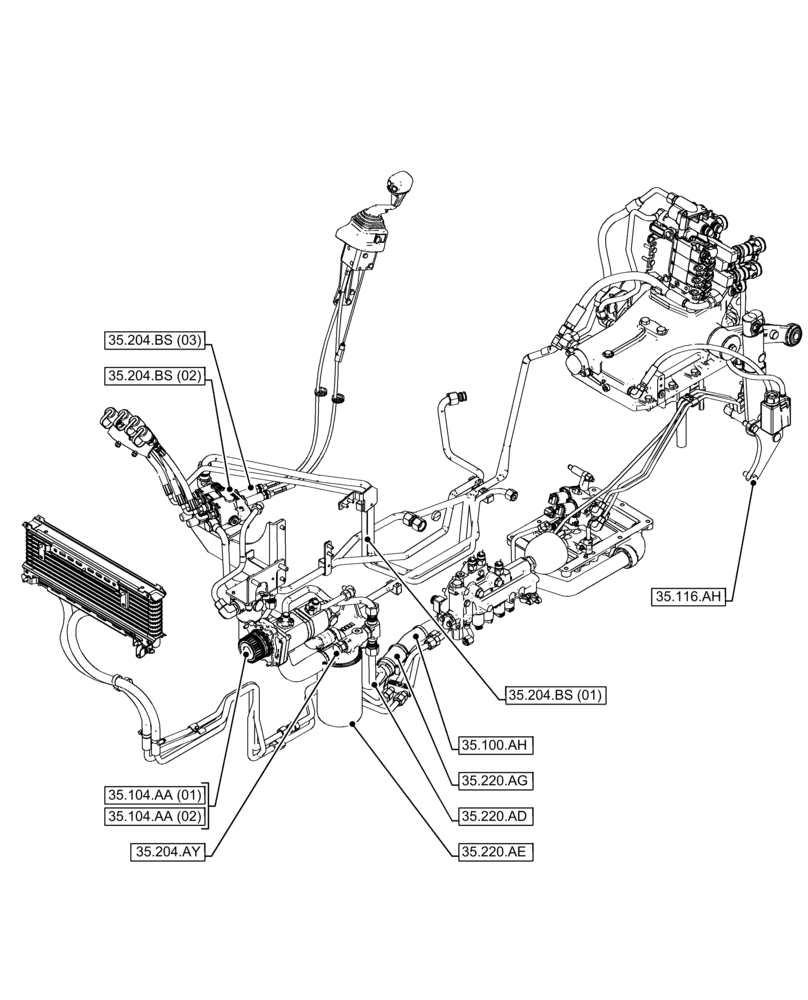 35.204.BS (03)
35.204.BS (02)
35.116.AH
35.204.BS (01)
35.100.AH
35.220.AG
35.104.AA (01)
35.104.AA (02)
35.220.AD
35.204.AY
35.220.AE