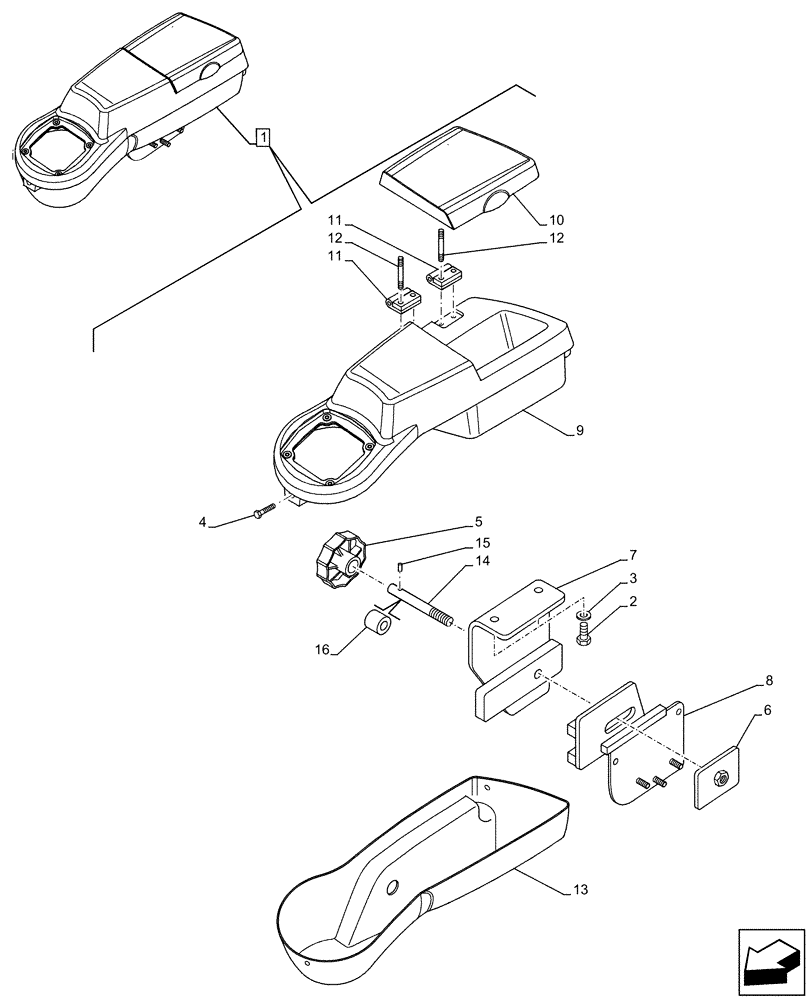 1
10
11
12
12
11
9
4
5
15
14
7
3
2
16
8
6
13