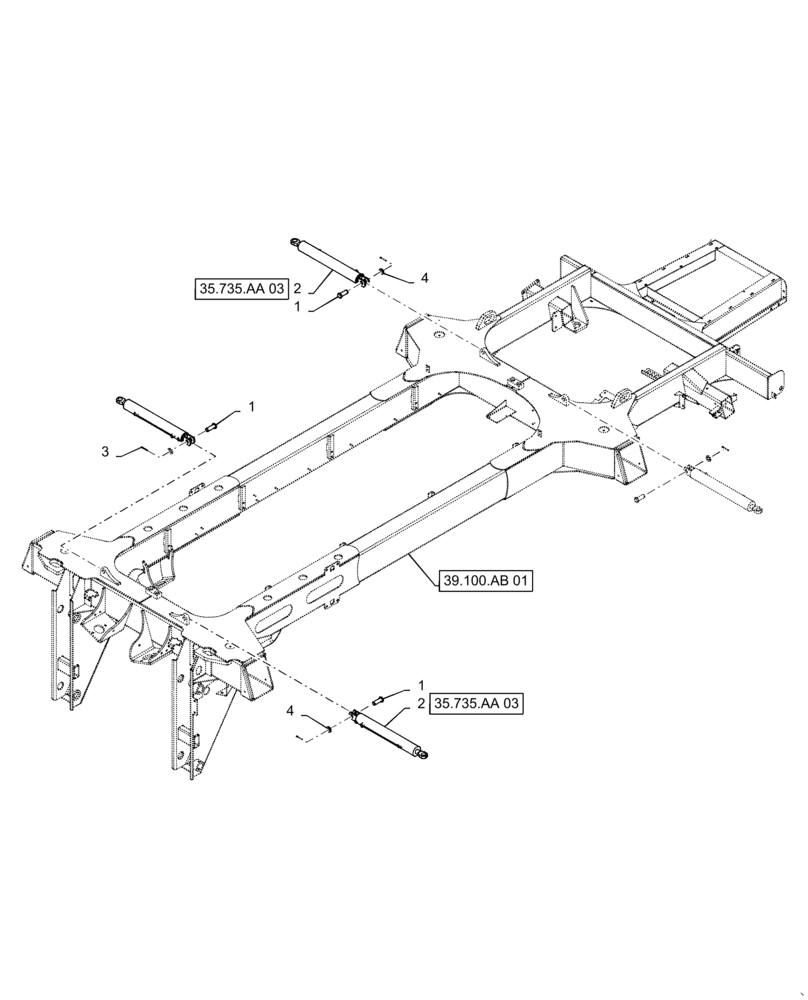 35.735.AA 03
2
4
1
1
3
39.100.AB 01
1
2
35.735.AA 03
4