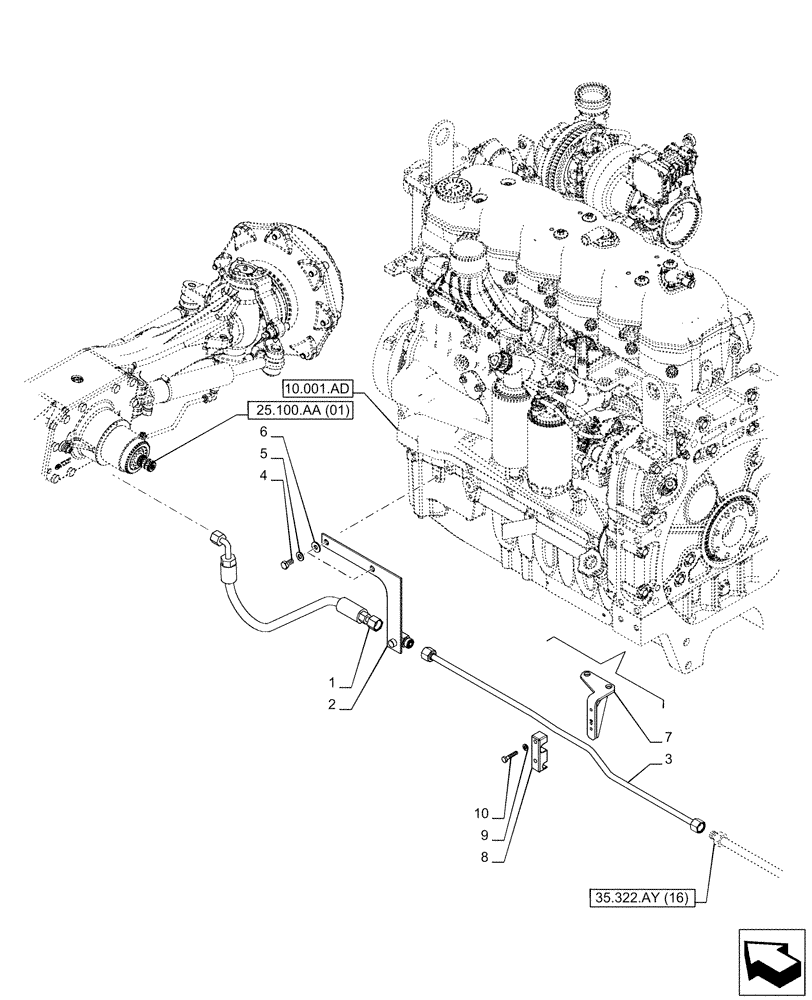 10.001.AD
25.100.AA (01)
6
5
4
1
2
7
3
10
9
8
35.322.AY (16)