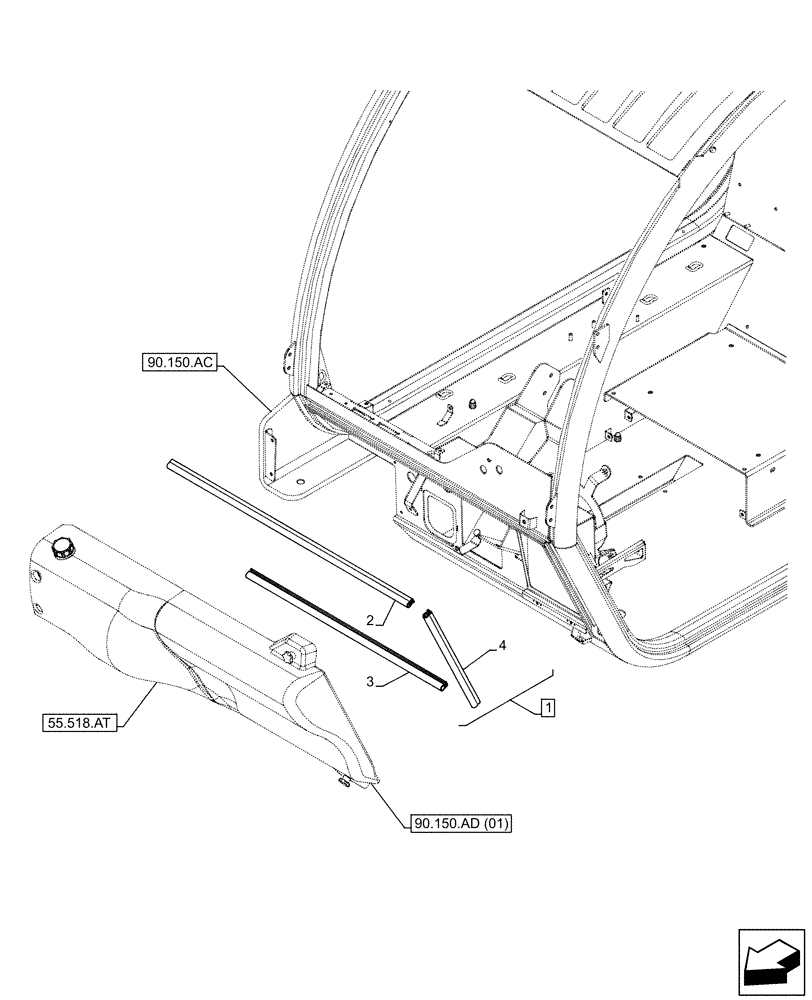 90.150.AC

2

4

3

1

55.518.AT

90.150.AD (01)