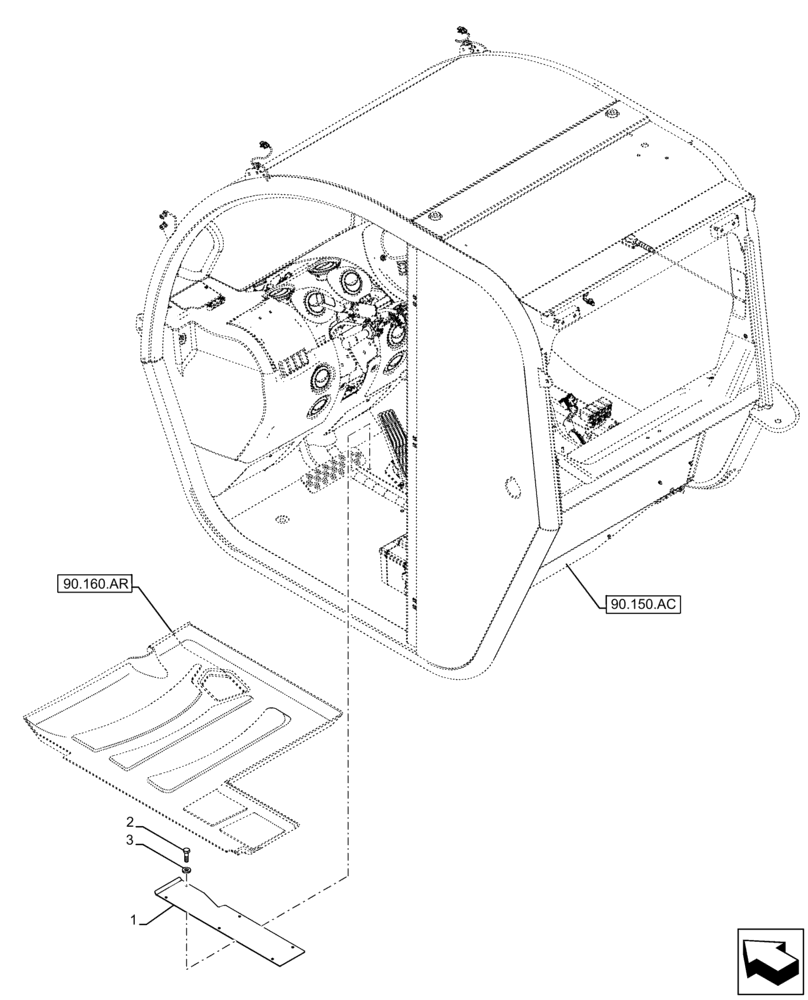 90.160.AR

90.150.AC

2

3

1