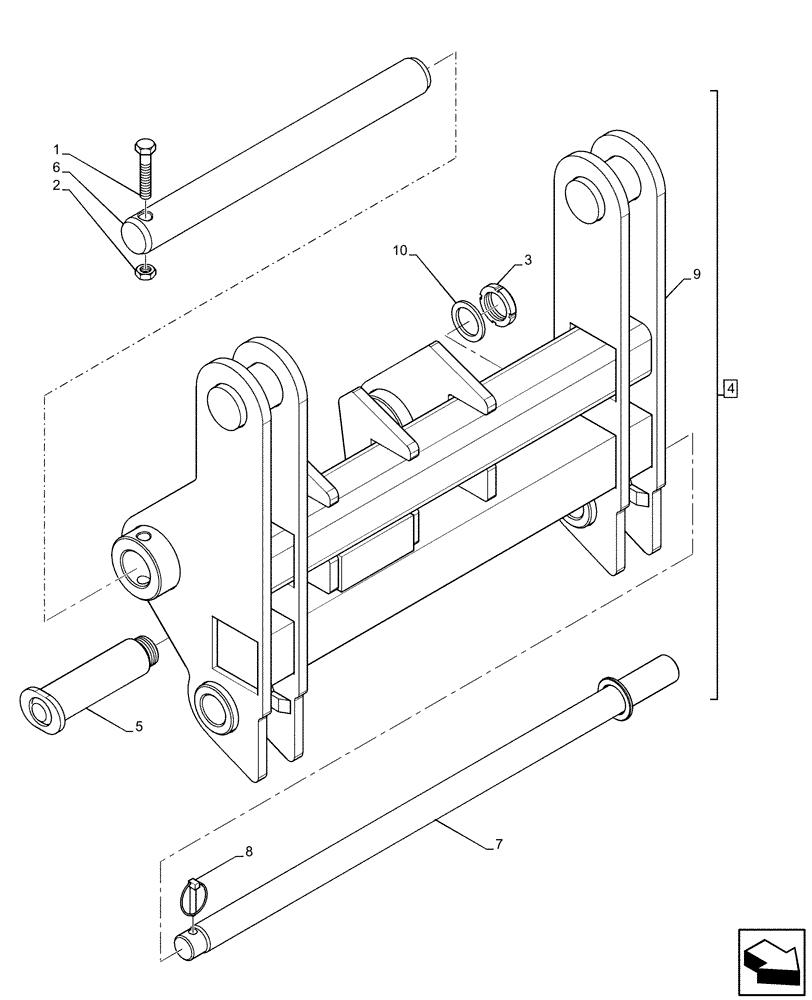 1
6
2
10
3
9
4
5
7
8