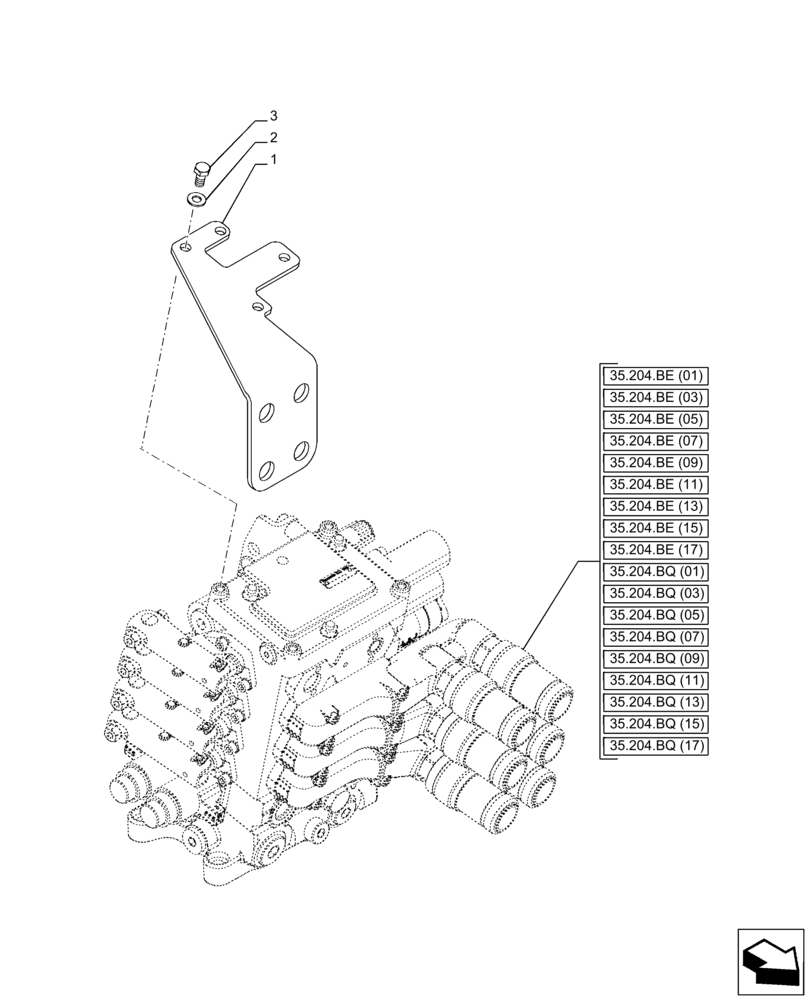 3
2
1

35.204.BE (01)
35.204.BE (03)
35.204.BE (05)
35.204.BE (07)
35.204.BE (09)
35.204.BE (11)
35.204.BE (13)
35.204.BE (15)
35.204.BE (17)
35.204.BQ (01)
35.204.BQ (03)
35.204.BQ (05)
35.204.BQ (07)
35.204.BQ (09)
35.204.BQ (11)
35.204.BQ (13)
35.204.BQ (15)
35.204.BQ (17)