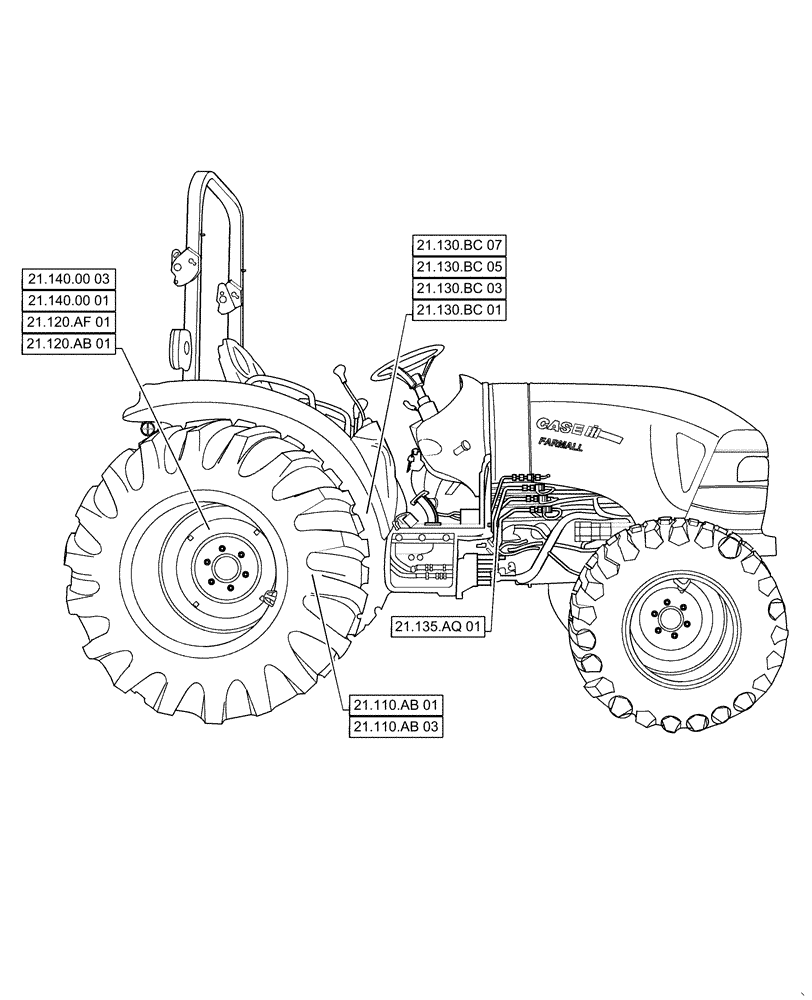 21.140.00 03
21.140.00 01
21.120.AF 01
21.120.AB 01

21.130.BC 07
21.130.BC 05
21.130.BC 03
21.130.BC 01

CASE IH
FARMALL

21.135.AQ 01

21.110.AB 01
21.110.AB 03