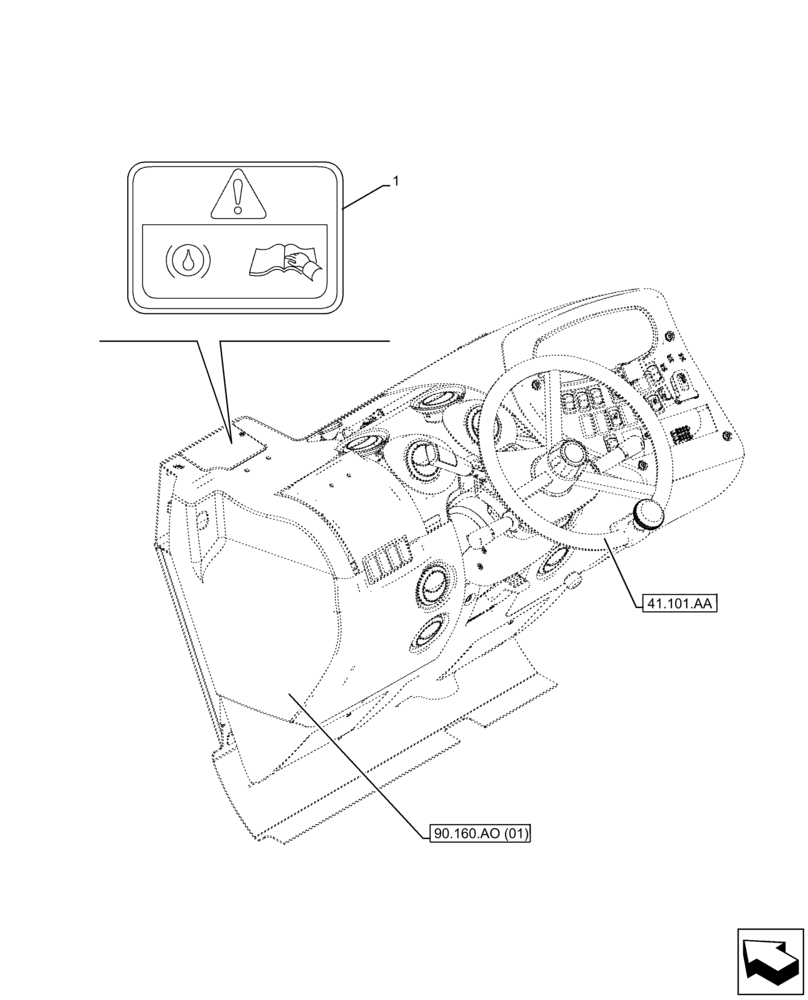 1

41.101.AA

90.160.AO (01)