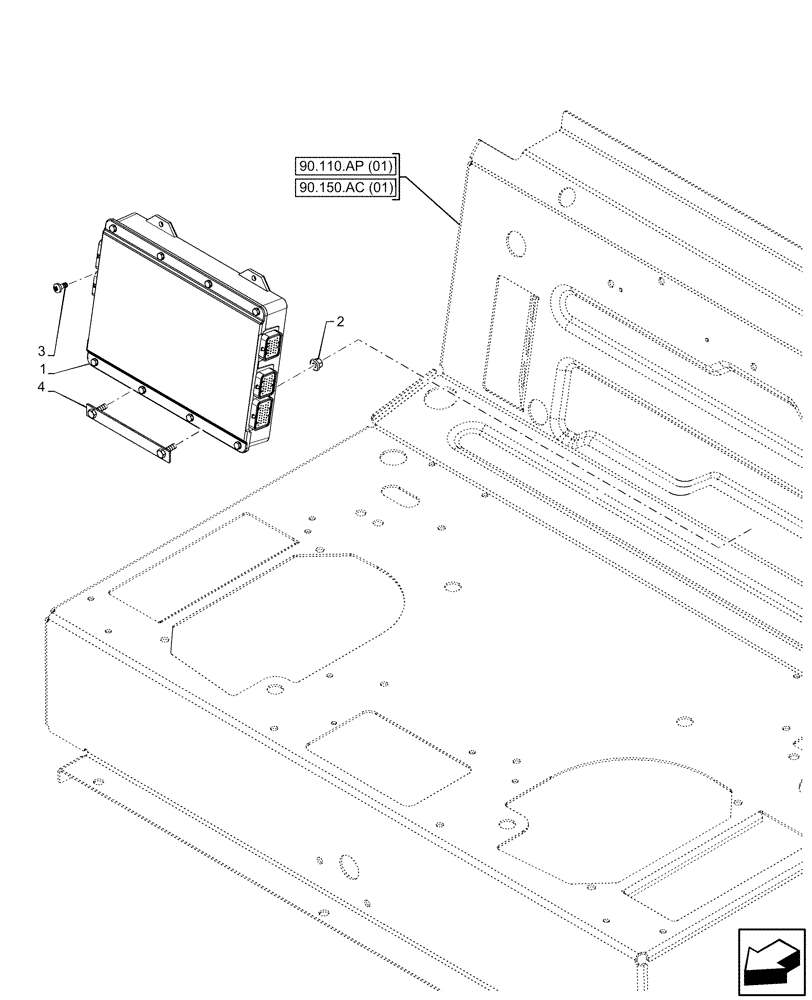 90.110.AP (01)
90.150.AC (01)
3
1
4
2