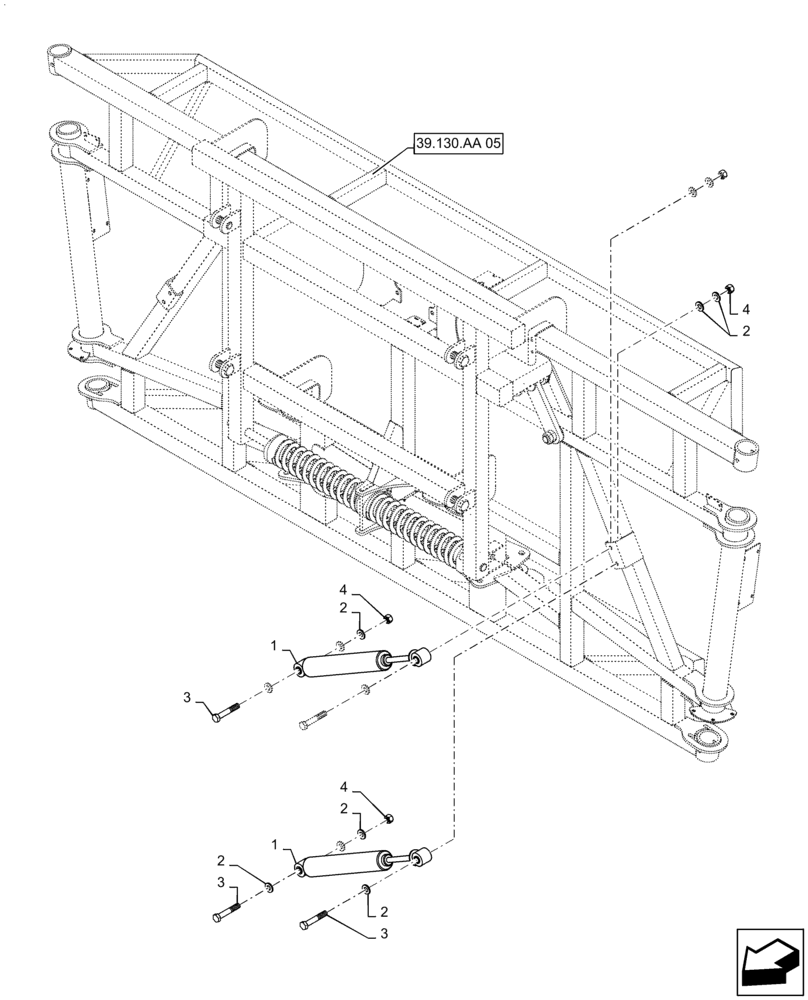 39.130.AA 05

4
2

4
2
1
3

4
2
1
2
3
2
3