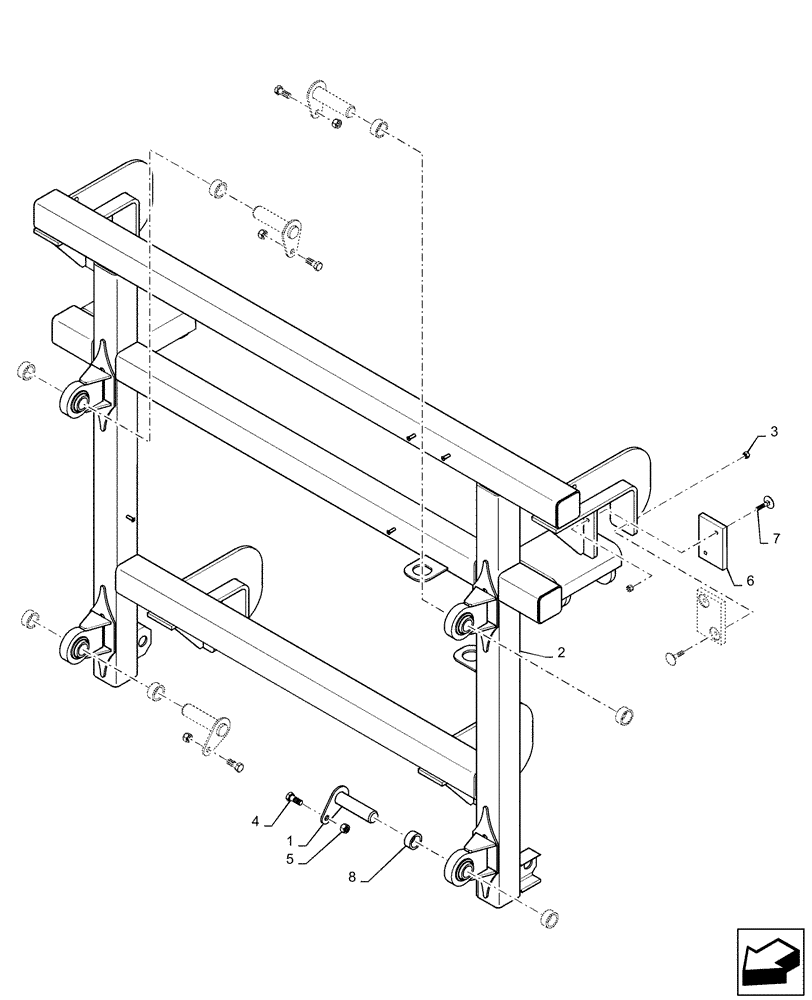 3
7
6
2
4
1
5
8