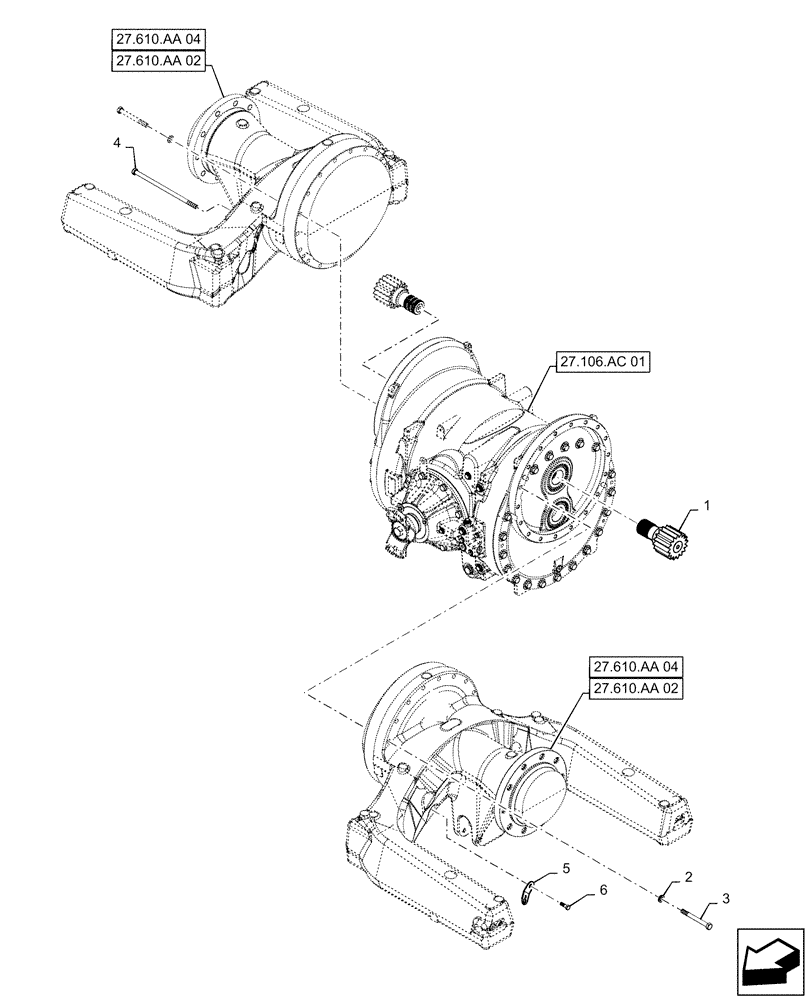 27.610.AA 04
27.610.AA 02
4
27.106.AC 01
1
27.610.AA 04
27.610.AA 02
5
6
2
3