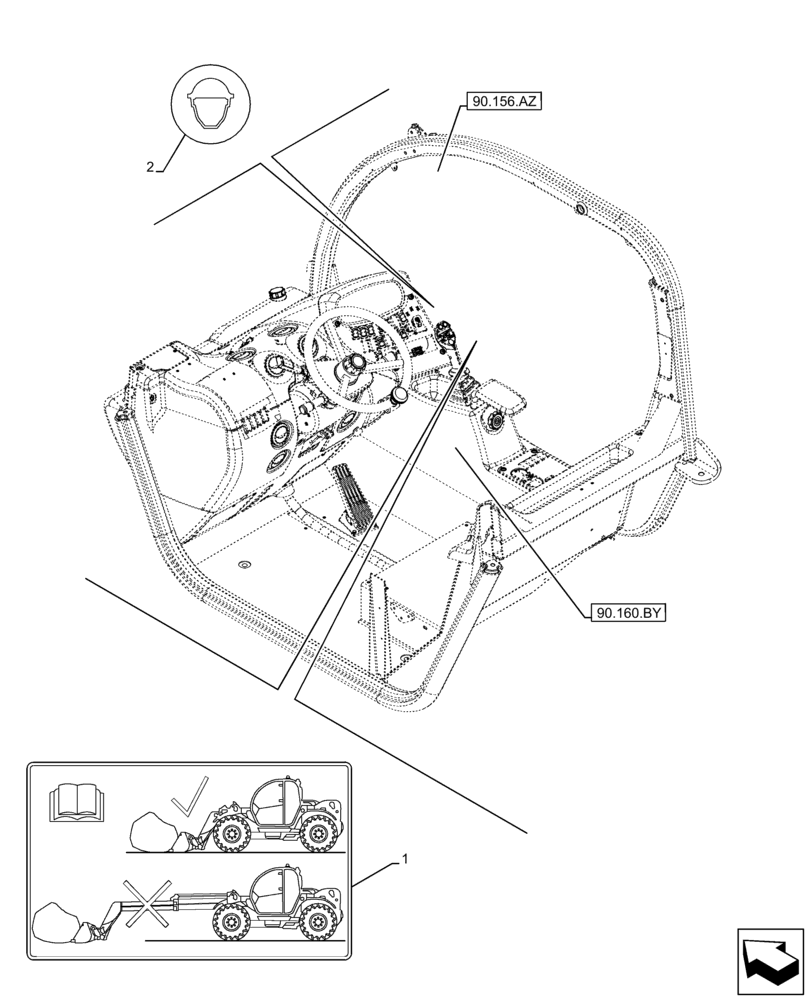 2

90.156.AZ

90.160.BY

1