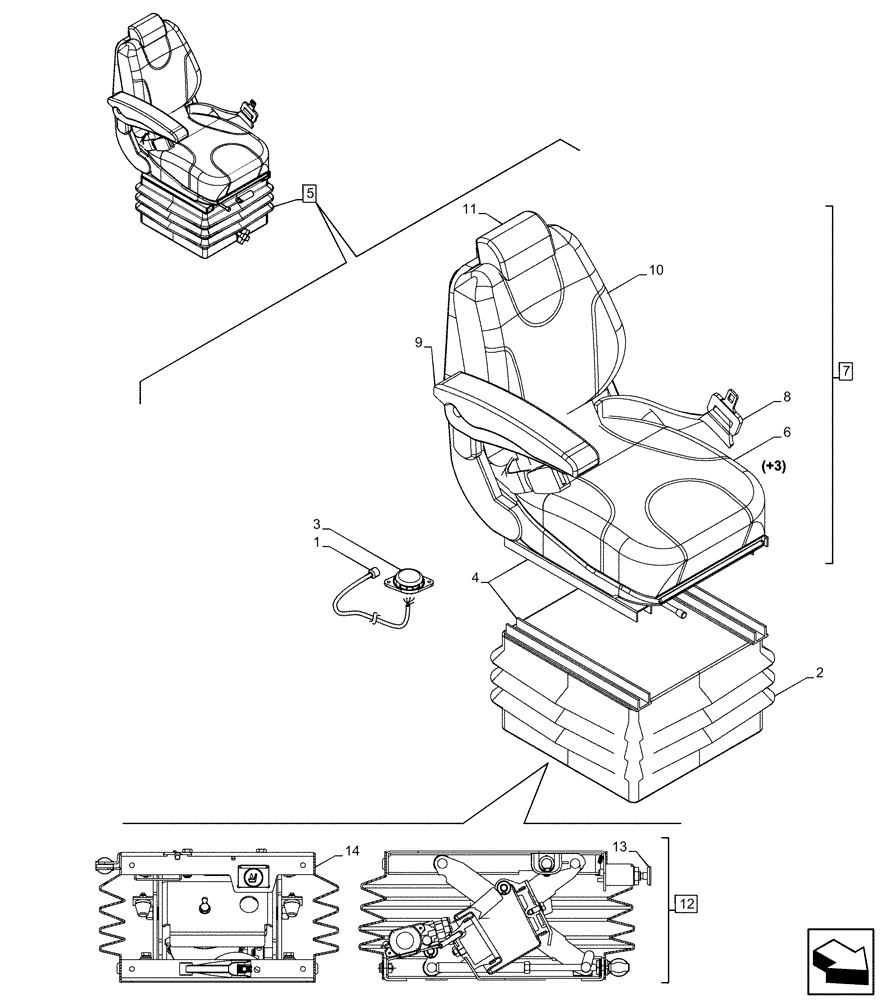 5
11
10
9
7
8
6
(+3)
3
1
4
2
14
13
12