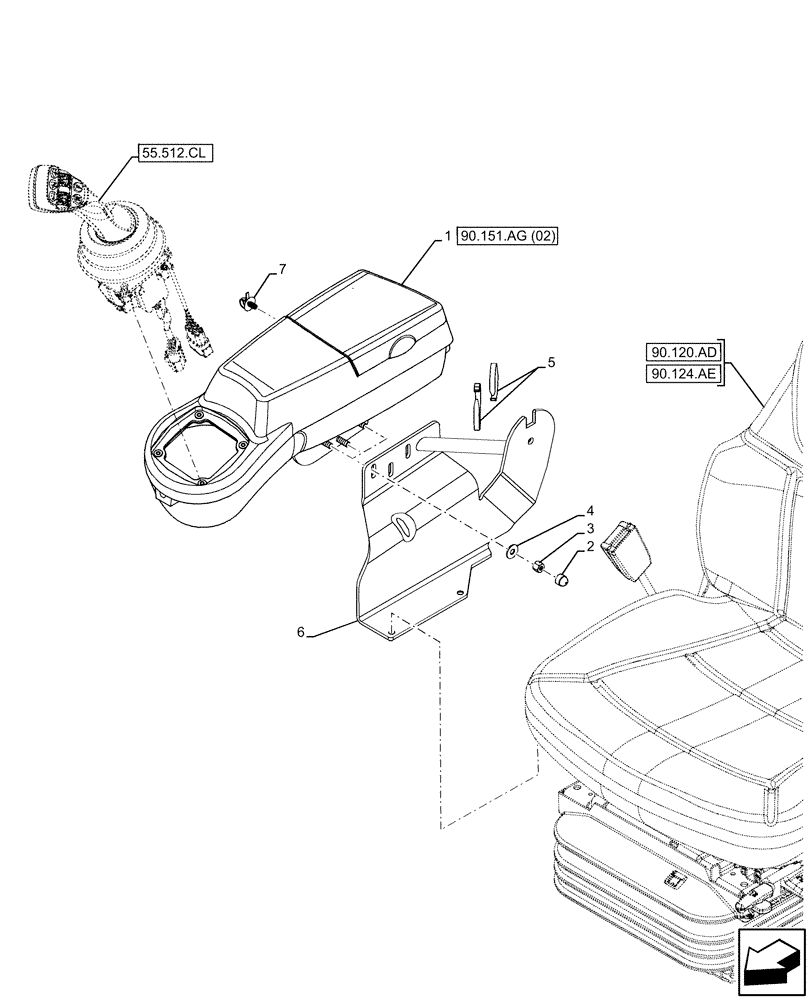 55.512.CL

1 90.151.AG (02)

7

90.120.AD
90.124.AE

5

4
3
2

6