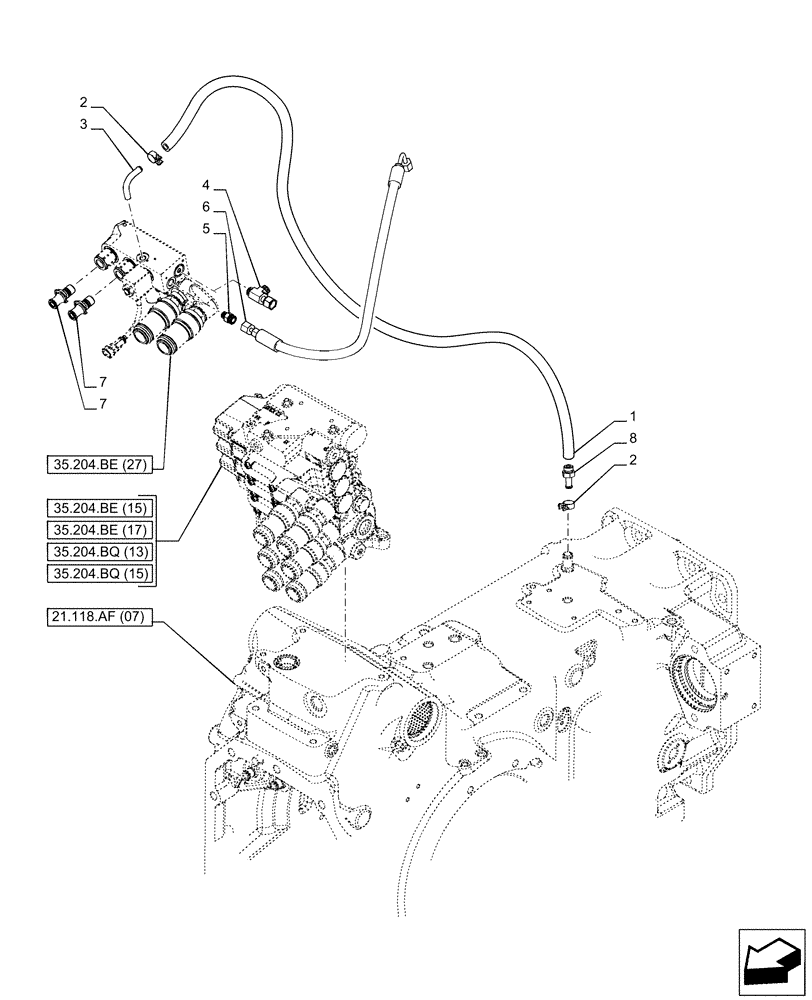 2
3
4
6
5
7
7
1
8
2
35.204.BE (27)
35.204.BE (15)
35.204.BE (17)
35.204.BQ (13)
35.204.BQ (15)
21.118.AF (07)