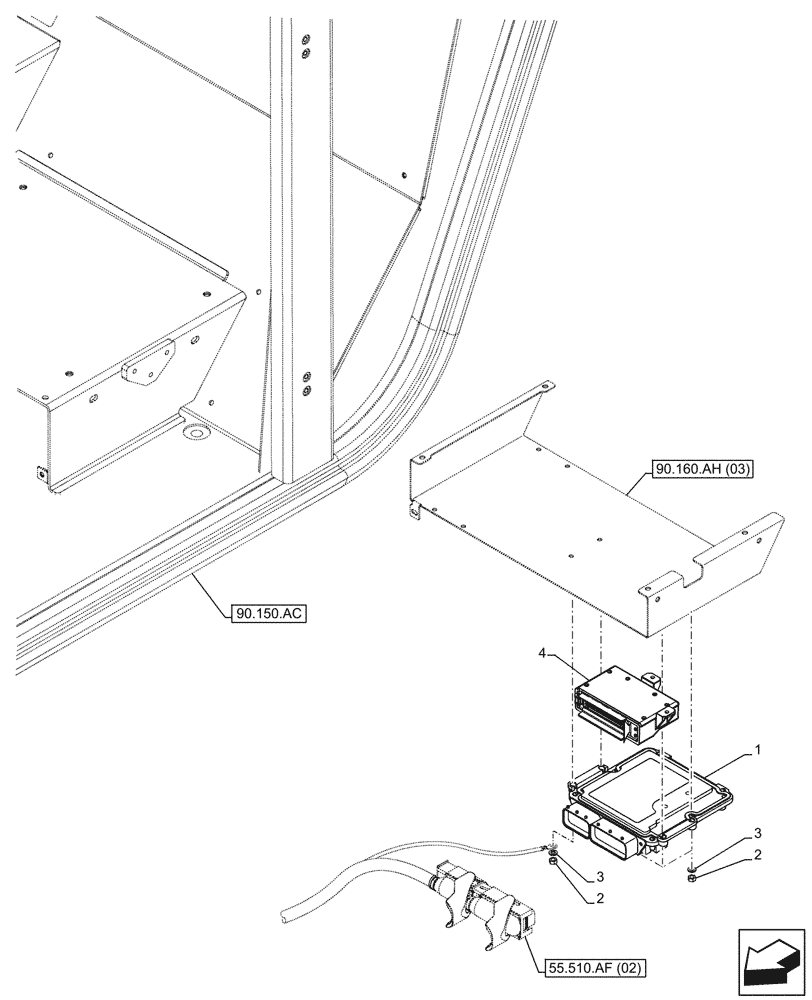 90.160.AH (03)

90.150.AC

4

1

3

2

3

2

55.510.AF (02)